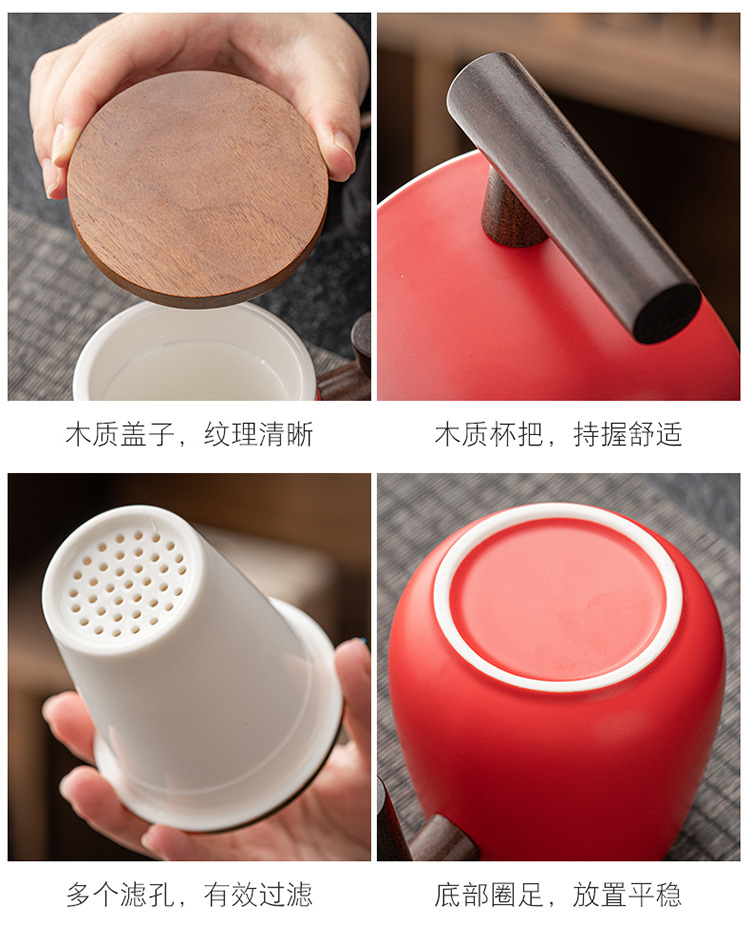 木质盖子，纹理清晰

木质杯把，持握舒适

多个滤孔，有效过滤

底部圈足，放置平稳