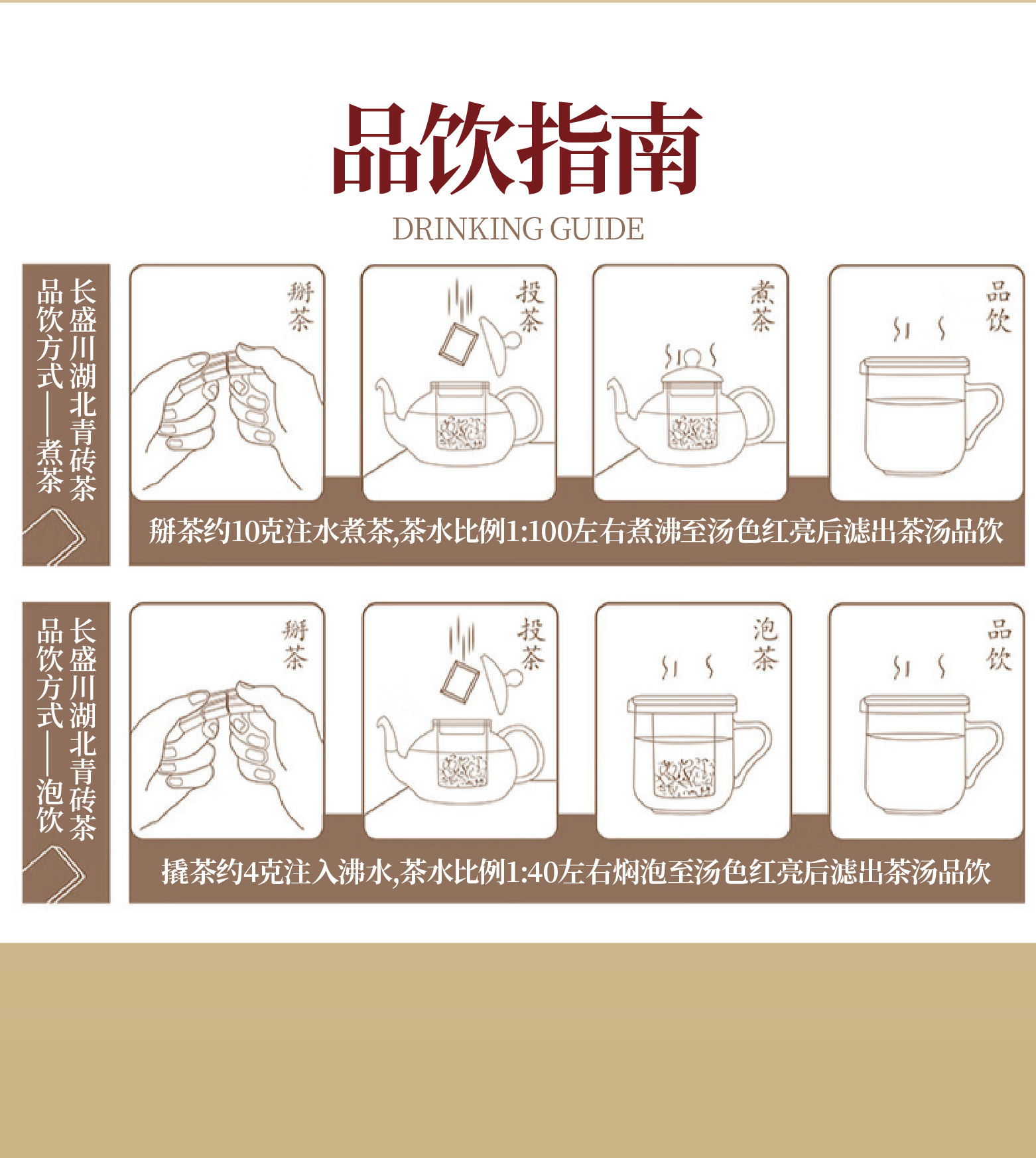 品饮指南

DRINKING GUIDE

长盛川湖北青砖茶

品饮方式——煮茶

掰茶

投茶

煮茶

品饮

掰茶约10克注水煮茶,茶水比例1:100左右煮沸至汤色红亮后滤出茶汤品饮

长盛川湖北青砖茶

品饮方式——泡饮

掰茶

投茶

泡茶

品饮

撬茶约4克注入沸水,茶水比例1:40左右焖泡至汤色红亮后滤出茶汤品饮