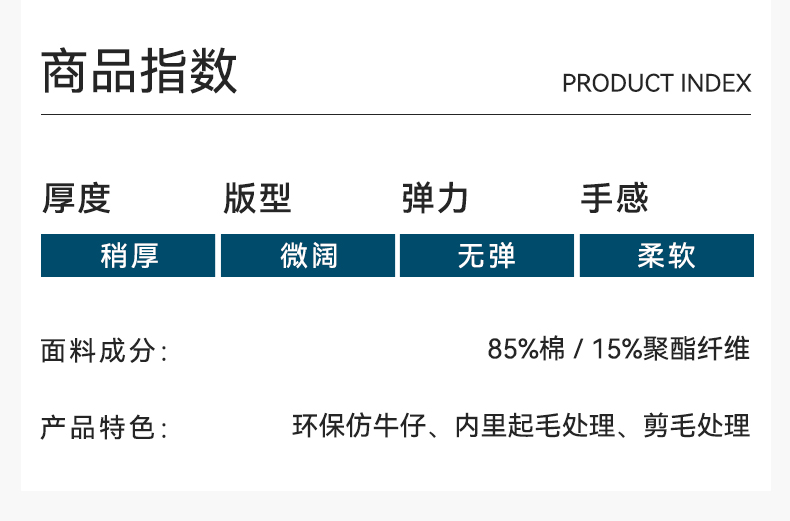 商品指数

PRODUCT INDEX

| 厚度 | 版型 | 弹力 | 手感 |
|---|---|---|---|
| 稍厚 | 微阔 | 无弹 | 柔软 |

面料成分: 85%棉 / 15%聚酯纤维

产品特色: 环保仿牛仔、内里起毛处理、剪毛处理