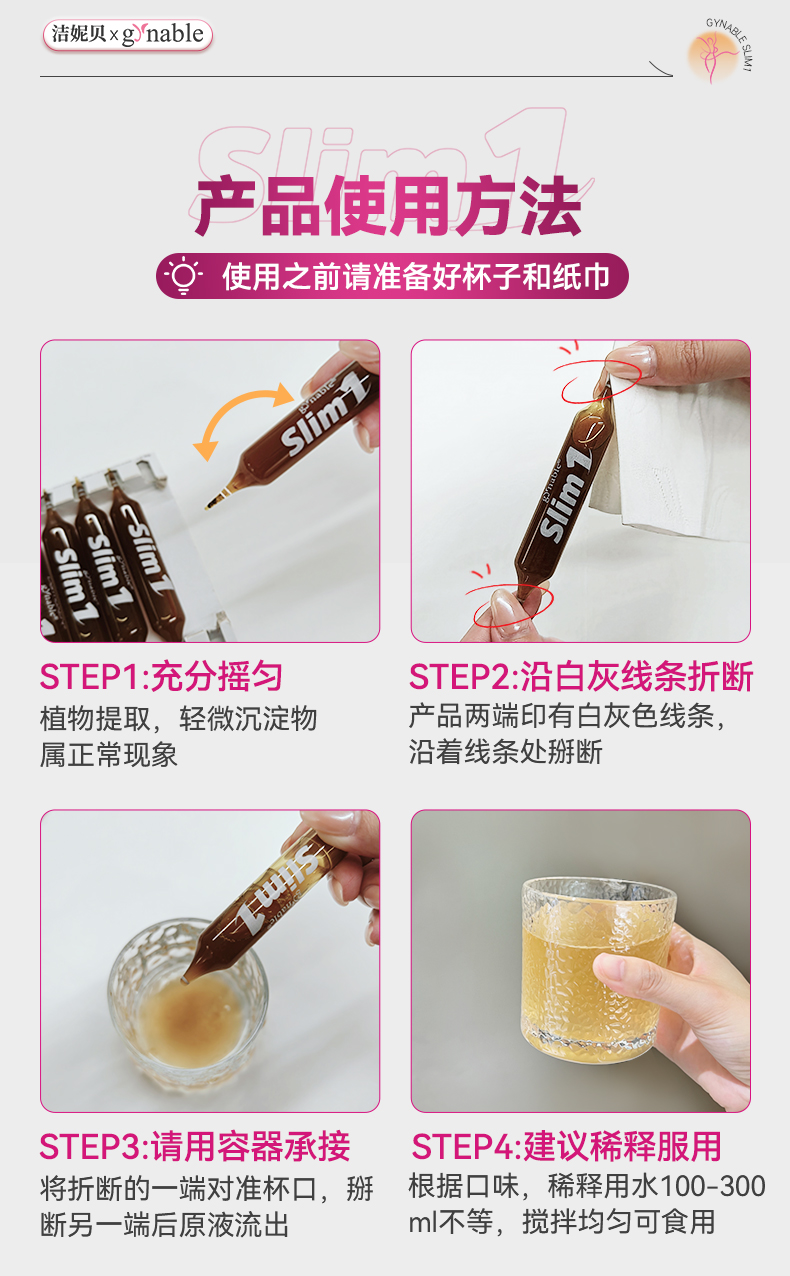 洁妮贝 x gynable

GYNABLE SLIM1

Slim1

产品使用方法

使用之前请准备好杯子和纸巾

Gynable Slim1

Slim1

Slim1

Slim1

Gynable Slim1

STEP1:充分摇匀
植物提取，轻微沉淀物属正常现象

STEP2:沿白灰线条折断
产品两端印有白灰色线条，沿着线条处掰断

Gynable Slim1

STEP3:请用容器承接
将折断的一端对准杯口，掰断另一端后原液流出

STEP4:建议稀释服用
根据口味，稀释用水100-300ml不等，搅拌均匀可食用