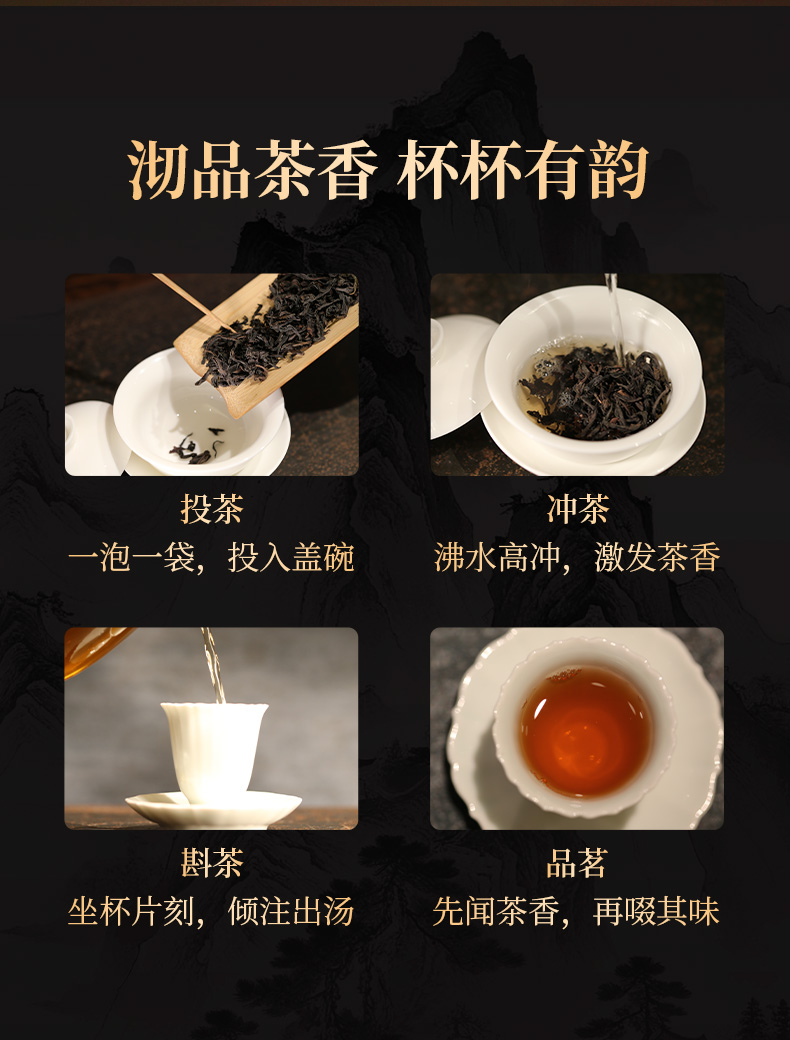 沏品茶香 杯杯有韵

投茶
一泡一袋，投入盖碗

冲茶
沸水高冲，激发茶香

斟茶
坐杯片刻，倾注出汤

品茗
先闻茶香，再啜其味