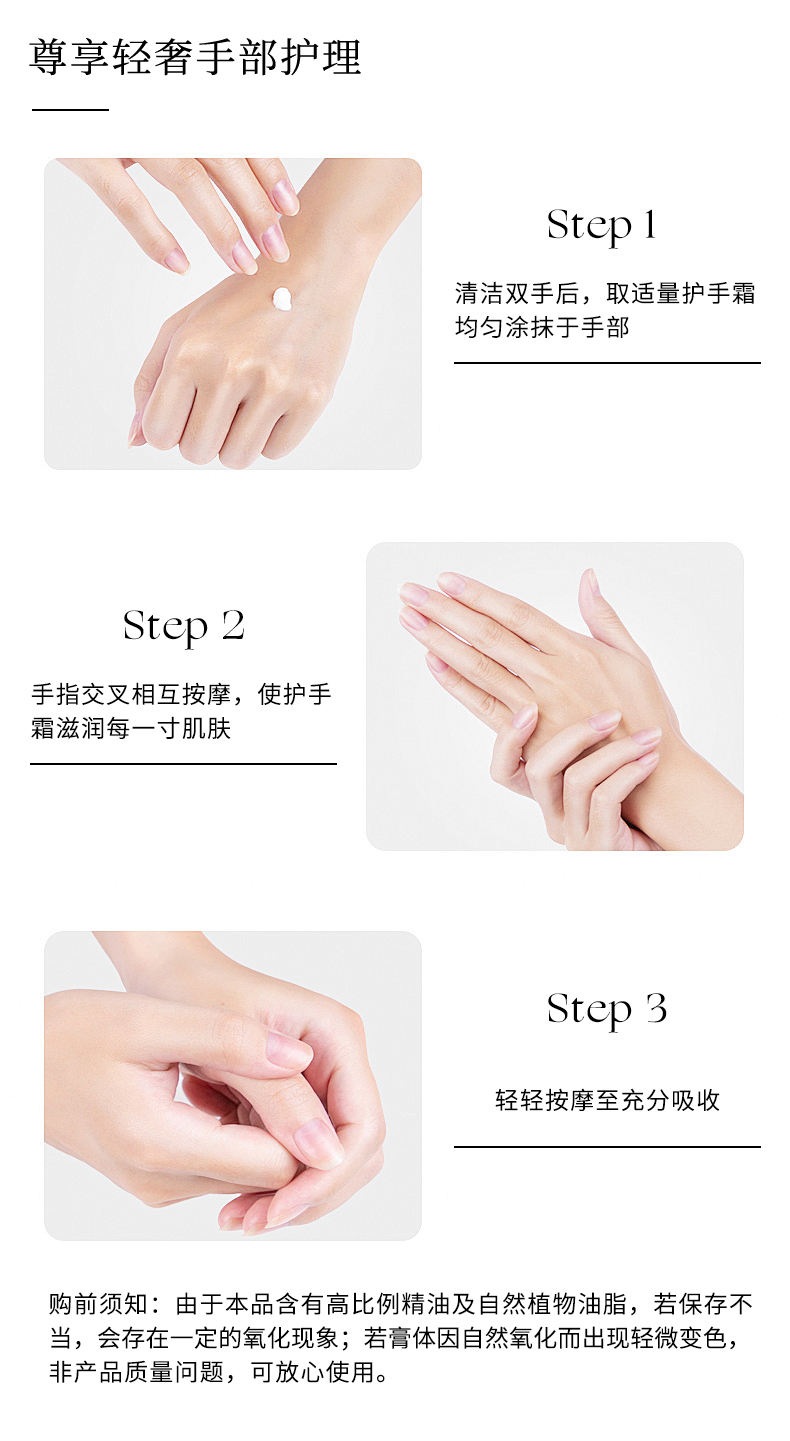 尊享轻奢手部护理

Step 1

清洁双手后，取适量护手霜均匀涂抹于手部

Step 2

手指交叉相互按摩，使护手霜滋润每一寸肌肤

Step 3

轻轻按摩至充分吸收

购前须知：由于本品含有高比例精油及自然植物油脂，若保存不当，会存在一定的氧化现象；若膏体因自然氧化而出现轻微变色，非产品质量问题，可放心使用。