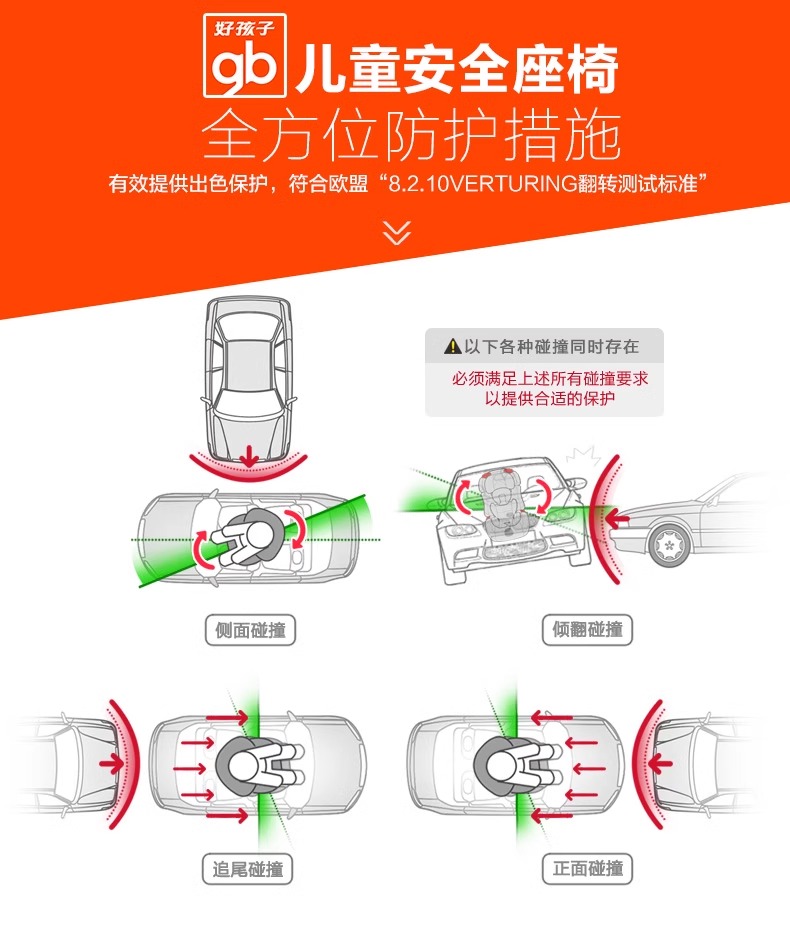 好孩子 gb 儿童安全座椅

全方位防护措施

有效提供出色保护，符合欧盟“8.2.10VERTURING翻转测试标准”

以下各种碰撞同时存在

必须满足上述所有碰撞要求 以提供合适的保护

侧面碰撞

倾翻碰撞

追尾碰撞

正面碰撞