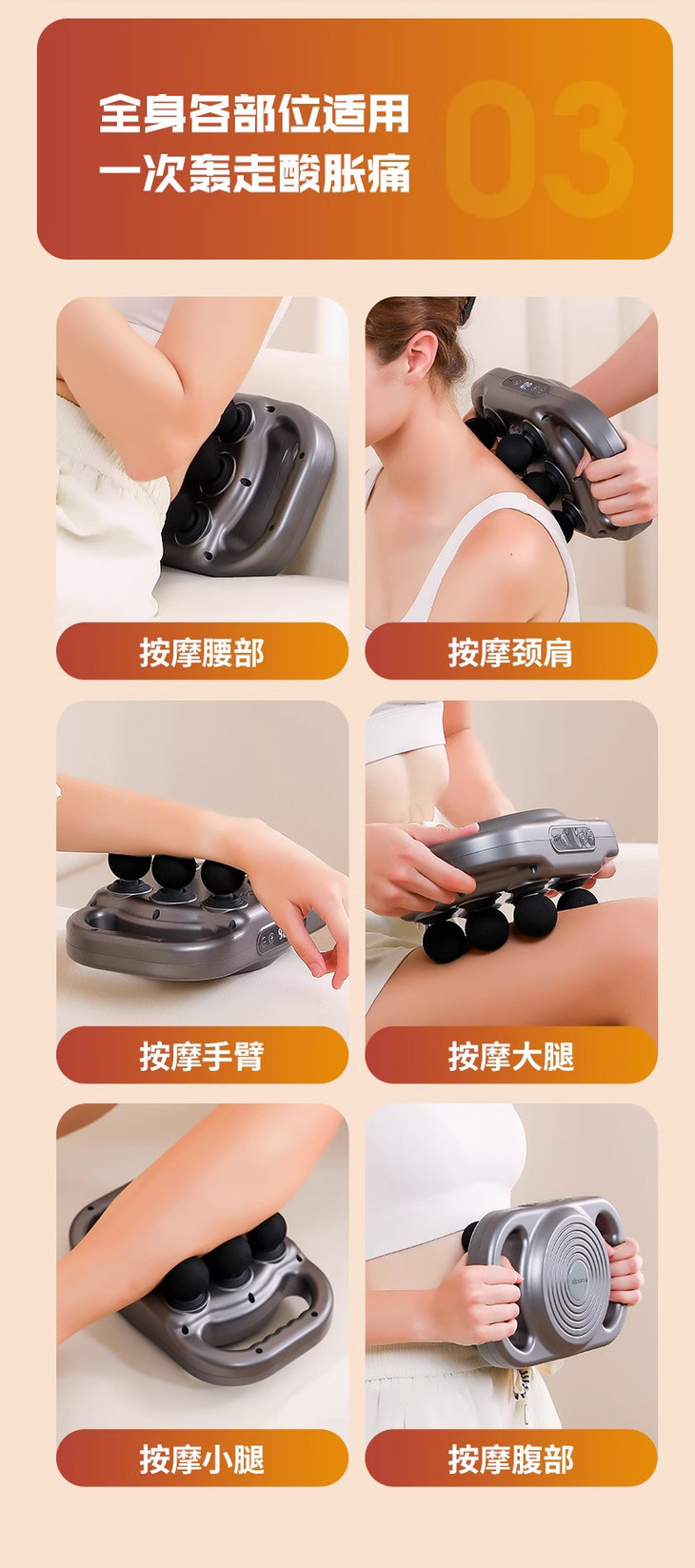 全身各部位适用
一次轰走酸胀痛

03

按摩腰部

按摩颈肩

按摩手臂

按摩大腿

按摩小腿

按摩腹部