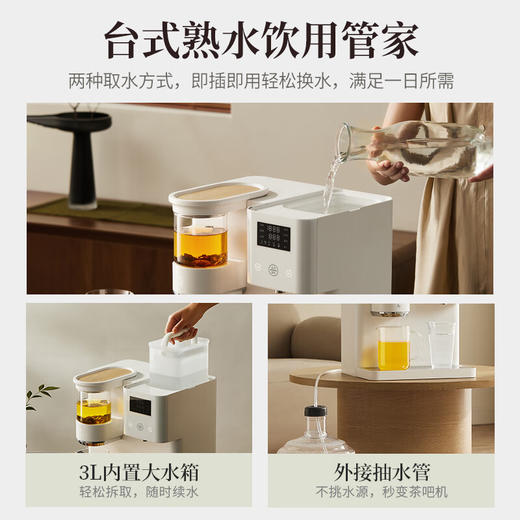 台式熟水饮用管家

两种取水方式，即插即用轻松换水，满足一日所需

3L内置大水箱
轻松拆取，随时续水

外接抽水管
不挑水源，秒变茶吧机