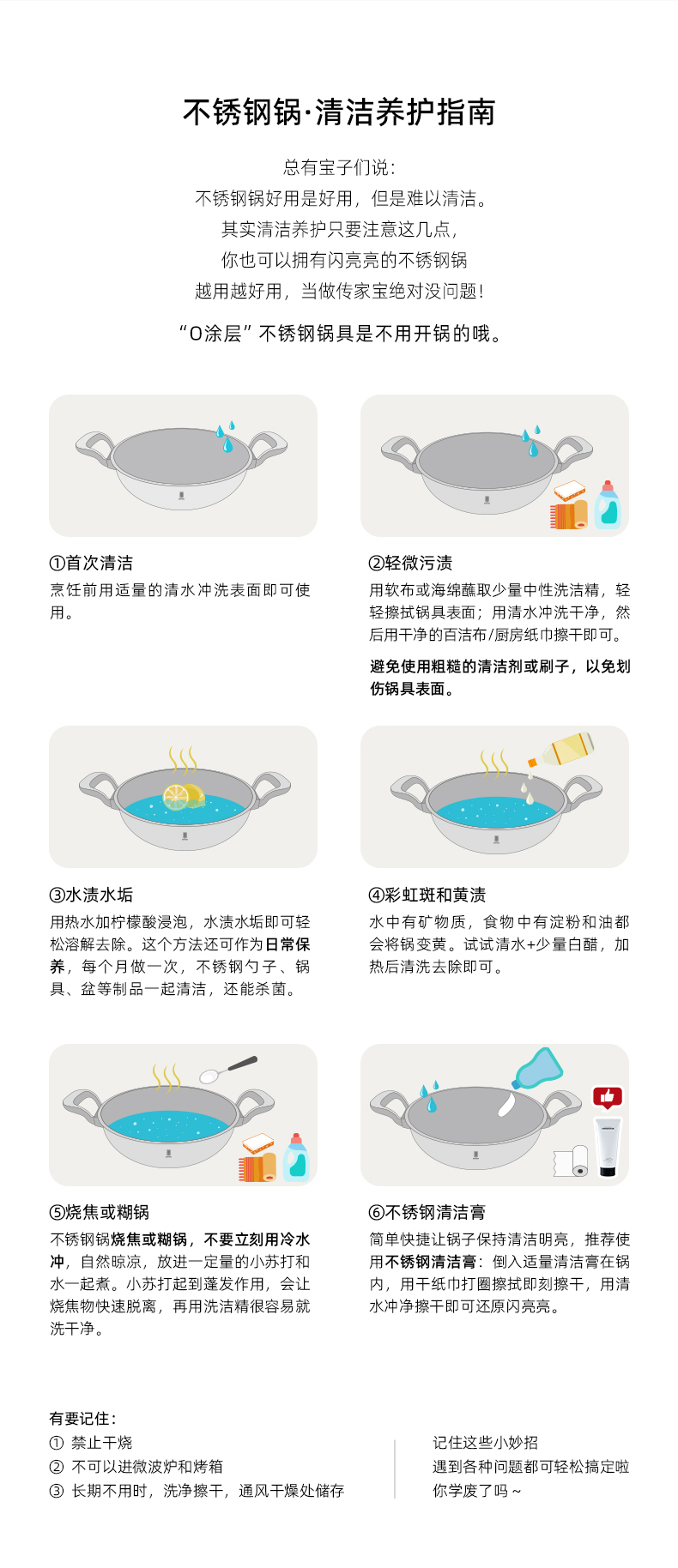 不锈钢锅·清洁养护指南

总有宝子们说：
不锈钢锅好用是好用，但是难以清洁。
其实清洁养护只要注意这几点，
你也可以拥有闪亮亮的不锈钢锅
越用越好用，当做传家宝绝对没问题！

“0涂层”不锈钢锅具是不用开锅的哦。

①首次清洁
烹饪前用适量的清水冲洗表面即可使用。

②轻微污渍
用软布或海绵蘸取少量中性洗洁精，轻轻擦拭锅具表面；用清水冲洗干净，然后用干净的百洁布/厨房纸巾擦干即可。

避免使用粗糙的清洁剂或刷子，以免划伤锅具表面。

③水渍水垢
用热水加柠檬酸浸泡，水渍水垢即可轻松溶解去除。这个方法还可作为日常保养，每个月做一次，不锈钢勺子、锅具、盆等制品一起清洁，还能杀菌。

④彩虹斑和黄渍
水中有矿物质，食物中有淀粉和油都会将锅变黄。试试清水+少量白醋，加热后清洗去除即可。

⑤烧焦或糊锅
不锈钢锅烧焦或糊锅，不要立刻用冷水冲，自然晾凉，放进一定量的小苏打和水一起煮。小苏打起到蓬发作用，会让烧焦物快速脱离，再用洗洁精很容易就洗干净。

⑥不锈钢清洁膏
简单快捷让锅子保持清洁明亮，推荐使用不锈钢清洁膏：倒入适量清洁膏在锅内，用干纸巾打圈擦拭即刻擦干，用清水冲净擦干即可还原闪亮亮。

有要记住：
① 禁止干烧
② 不可以进微波炉和烤箱
③ 长期不用时，洗净擦干，通风干燥处储存

记住这些小妙招
遇到各种问题都可轻松搞定啦
你学废了吗～