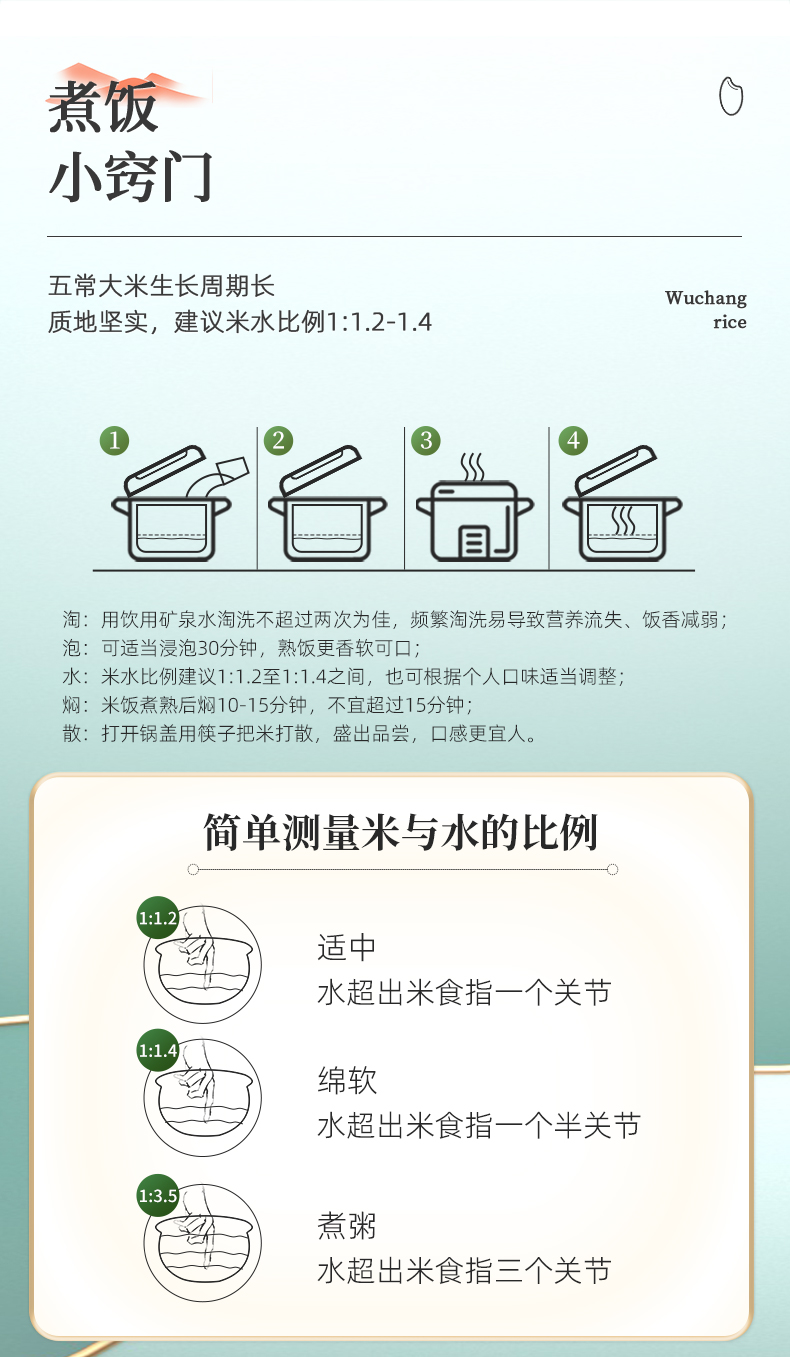 煮饭
小窍门

五常大米生长周期长
质地坚实，建议米水比例1:1.2-1.4

Wuchang
rice

1 2 3 4

淘：用饮用矿泉水淘洗不超过两次为佳，频繁淘洗易导致营养流失、饭香减弱；
泡：可适当浸泡30分钟，熟饭更香软可口；
水：米水比例建议1:1.2至1:1.4之间，也可根据个人口味适当调整；
焖：米饭煮熟后焖10-15分钟，不宜超过15分钟；
散：打开锅盖用筷子把米打散，盛出品尝，口感更宜人。

简单测量米与水的比例

1:1.2
适中
水超出米食指一个关节

1:1.4
绵软
水超出米食指一个半关节

1:3.5
煮粥
水超出米食指三个关节