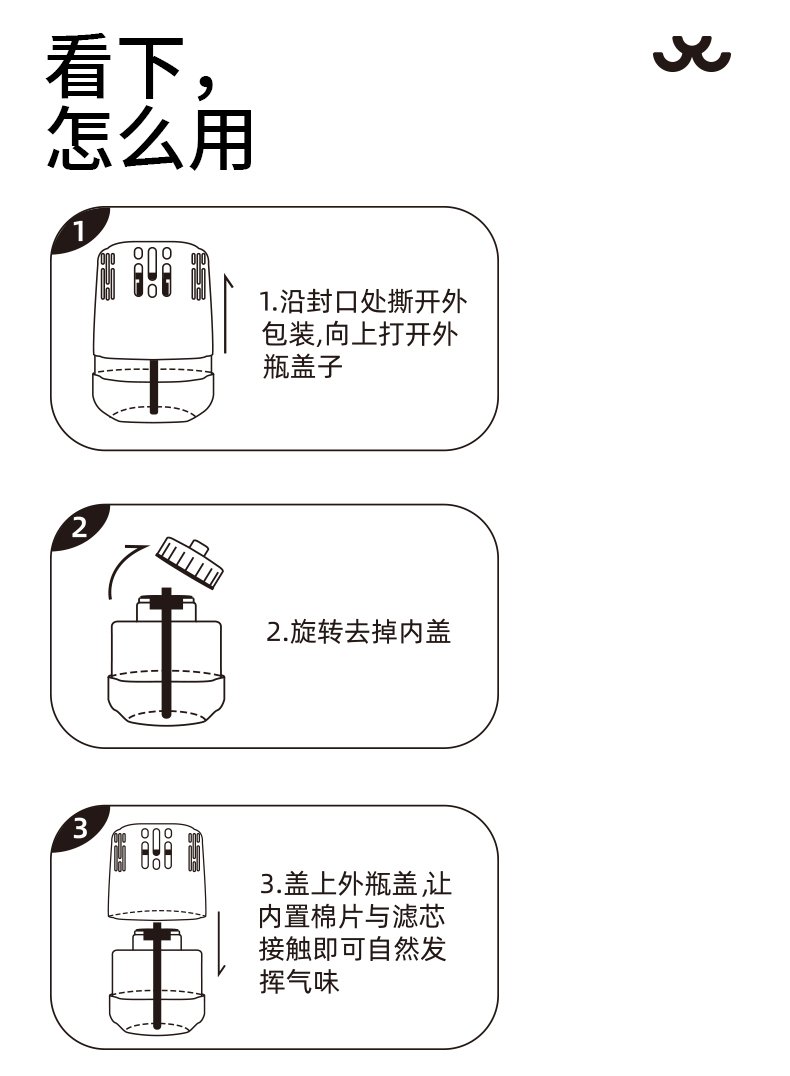 看下，
怎么用

1

1.沿封口处撕开外包装,向上打开外瓶盖子

2

2.旋转去掉内盖

3

3.盖上外瓶盖,让内置棉片与滤芯接触即可自然发挥气味