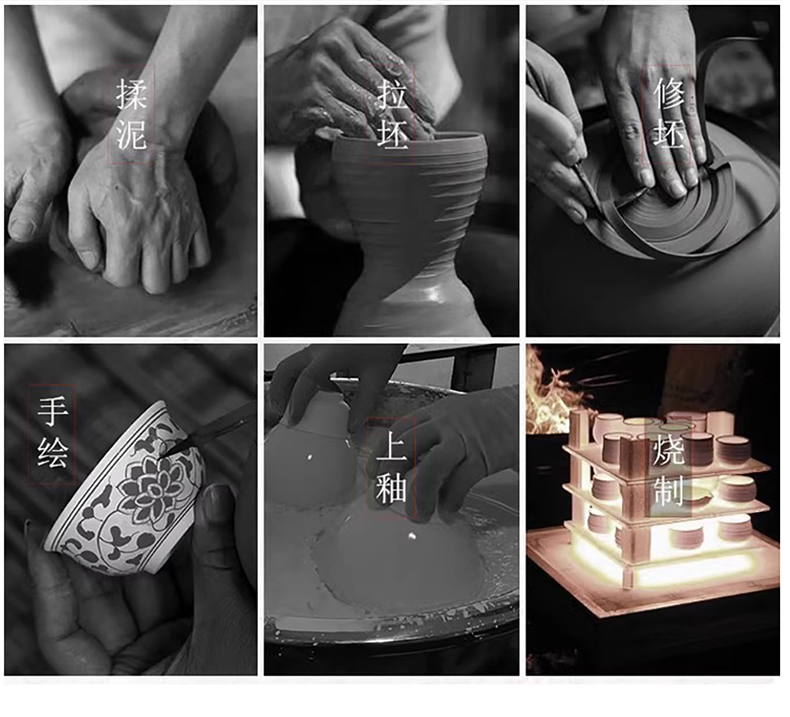 揉泥

拉坯

修坯

手绘

上釉

烧制