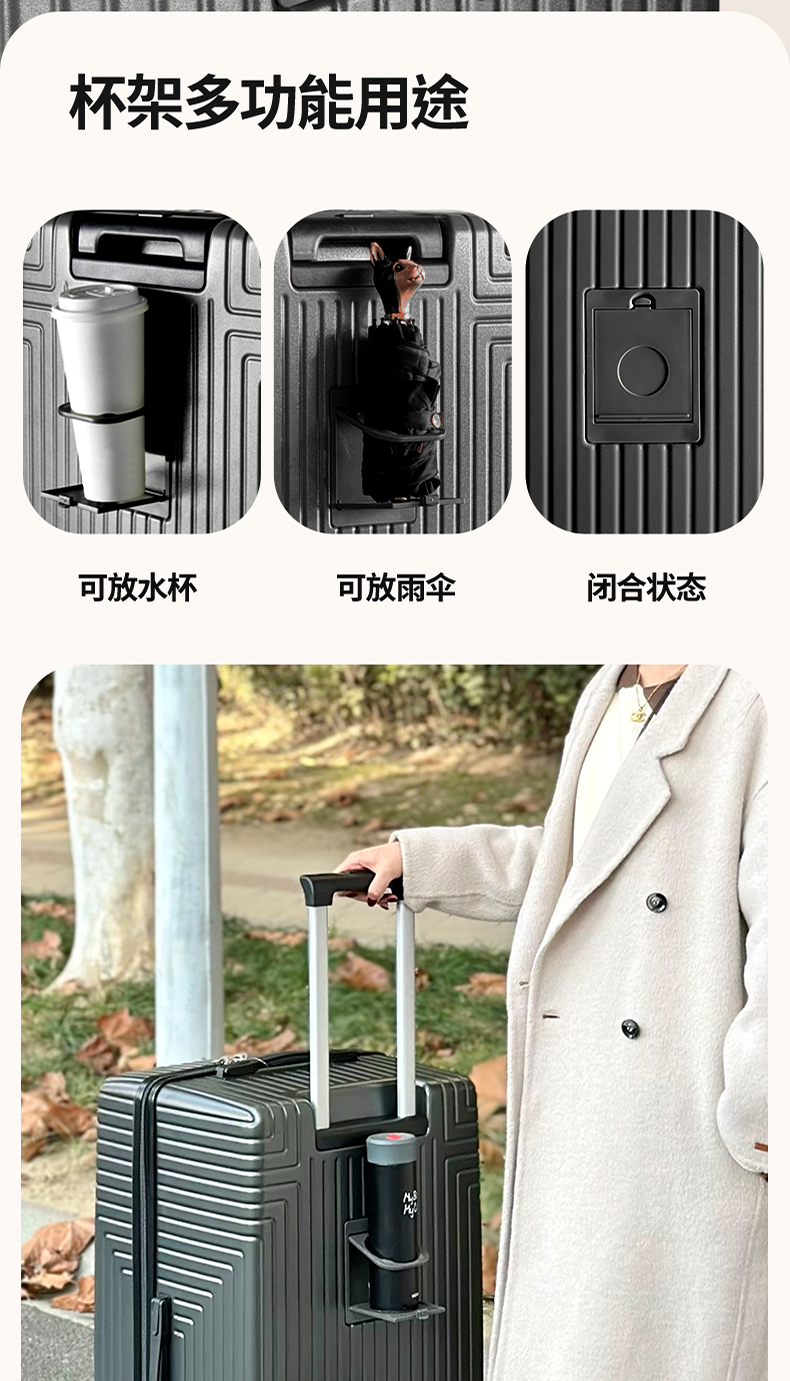 杯架多功能用途

可放水杯

可放雨伞

闭合状态