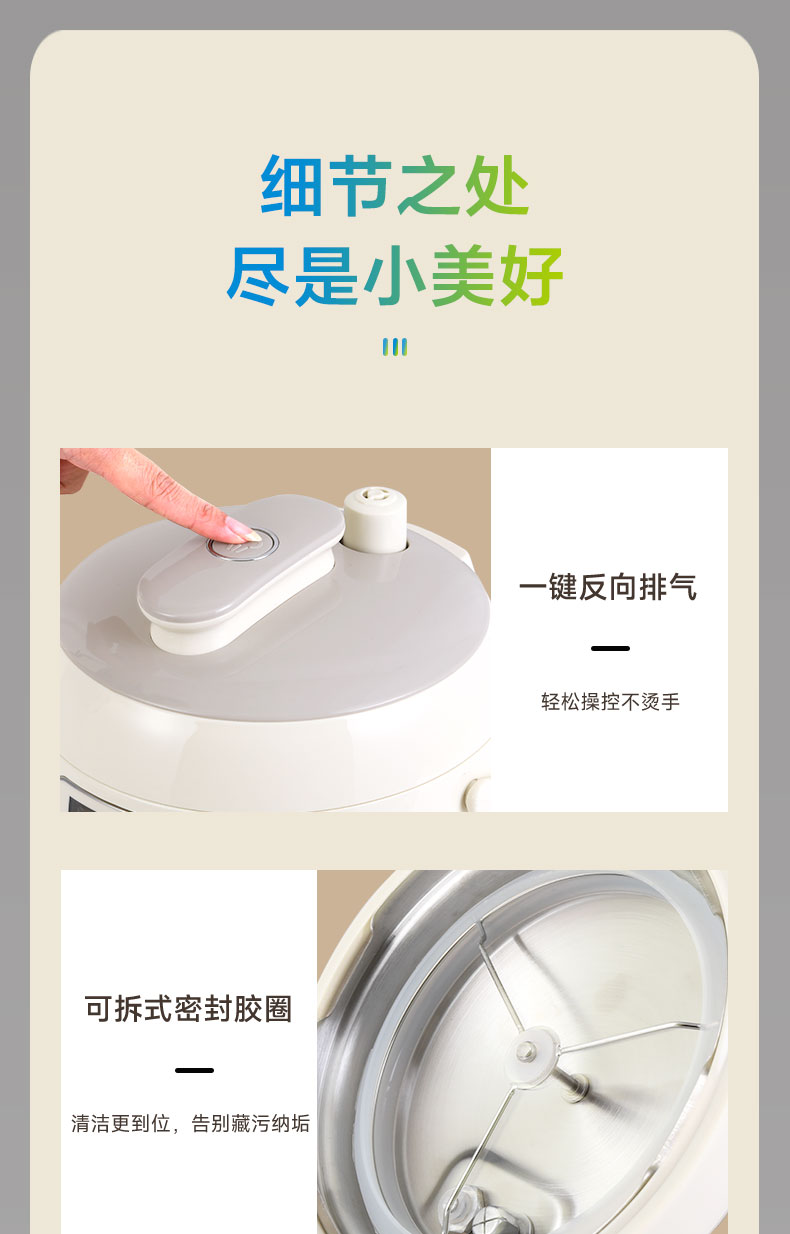 细节之处
尽是小美好

一键反向排气

轻松操控不烫手

可拆式密封胶圈

清洁更到位，告别藏污纳垢