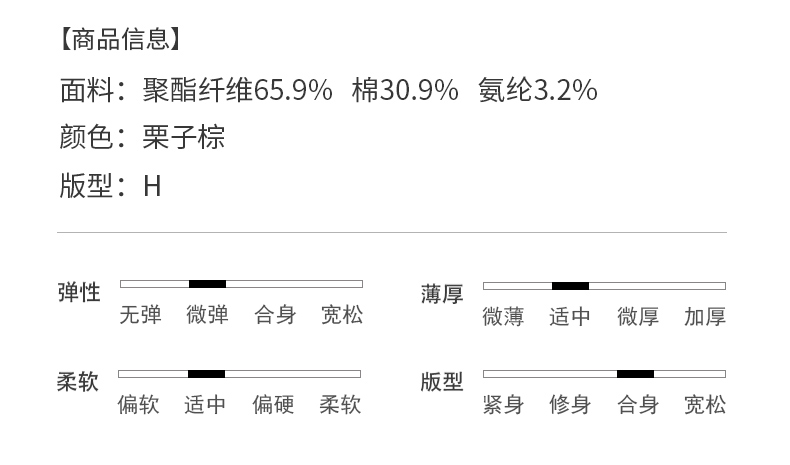 【商品信息】

面料：聚酯纤维65.9% 棉30.9% 氨纶3.2%

颜色：栗子棕

版型：H

弹性

无弹 微弹 合身 宽松

柔软

偏软 适中 偏硬 柔软

薄厚

微薄 适中 微厚 加厚

版型

紧身 修身 合身 宽松