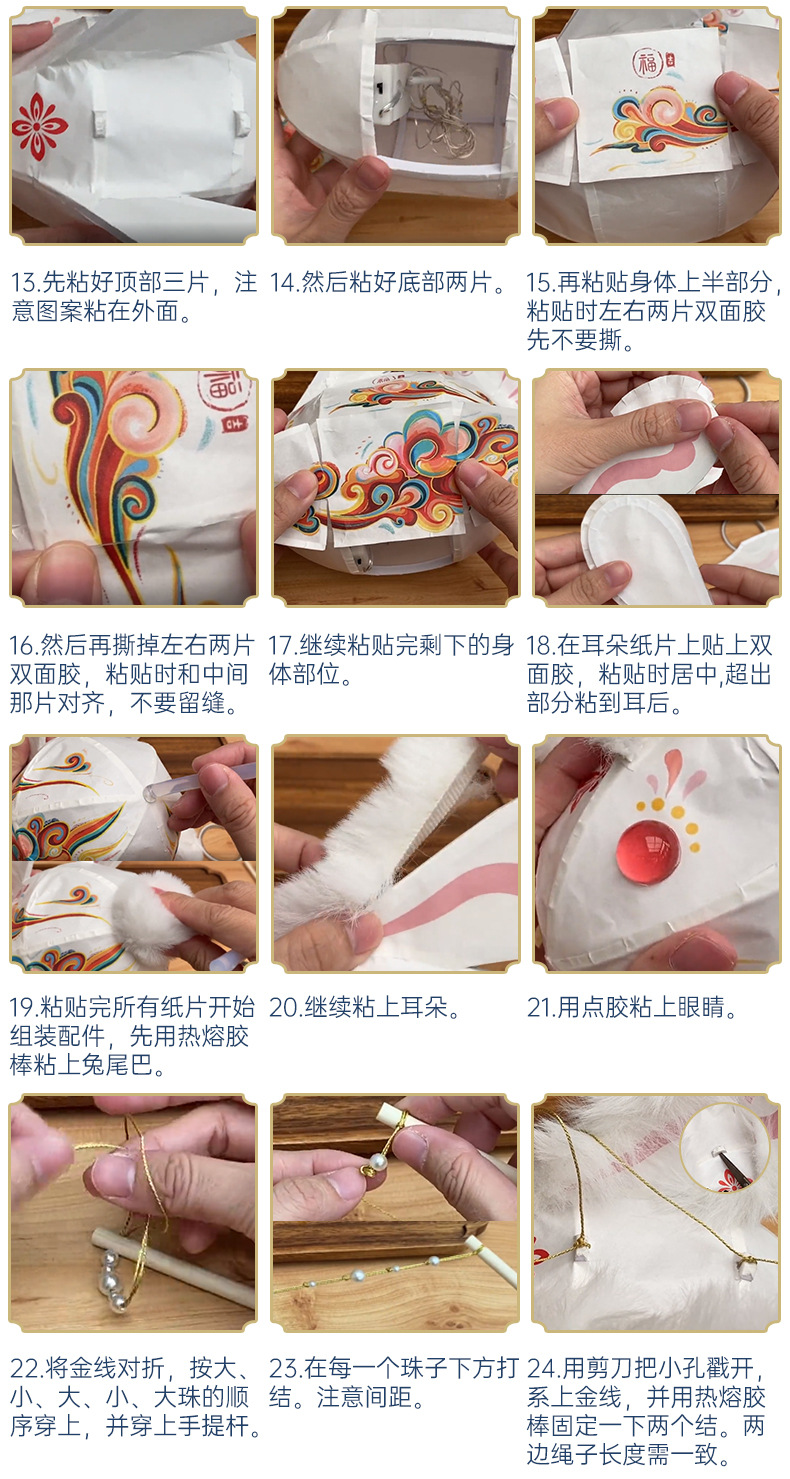 福

13.先粘好顶部三片，注意图案粘在外面。

14.然后粘好底部两片。

15.再粘贴身体上半部分，粘贴时左右两片双面胶先不要撕。

16.然后再撕掉左右两片双面胶，粘贴时和中间那片对齐，不要留缝。

17.继续粘贴完剩下的身体部位。

18.在耳朵纸片上贴上双面胶，粘贴时居中,超出部分粘到耳后。

19.粘贴完所有纸片开始组装配件，先用热熔胶棒粘上兔尾巴。

20.继续粘上耳朵。

21.用点胶粘上眼睛。

22.将金线对折，按大、小、大、小、大珠的顺序穿上，并穿上手提杆。

23.在每一个珠子下方打结。注意间距。

24.用剪刀把小孔戳开，系上金线，并用热熔胶棒固定一下两个结。两边绳子长度需一致。