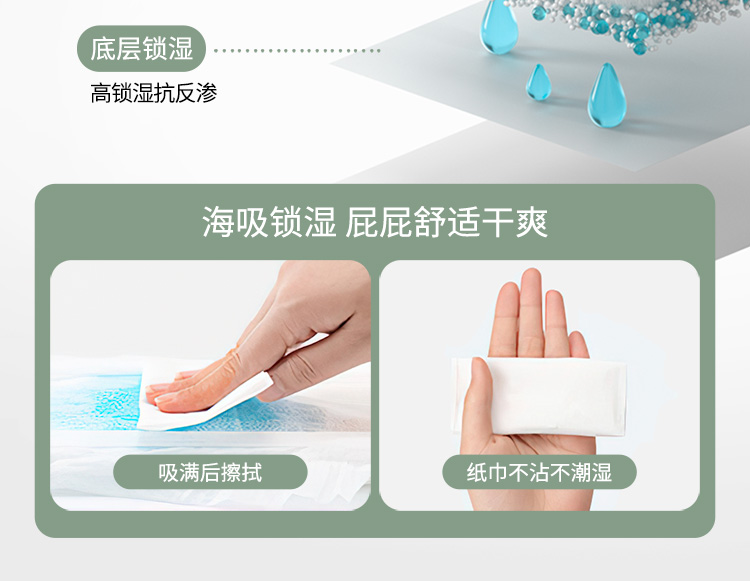 底层锁湿

高锁湿抗反渗

海吸锁湿 屁屁舒适干爽

吸满后擦拭

纸巾不沾不潮湿