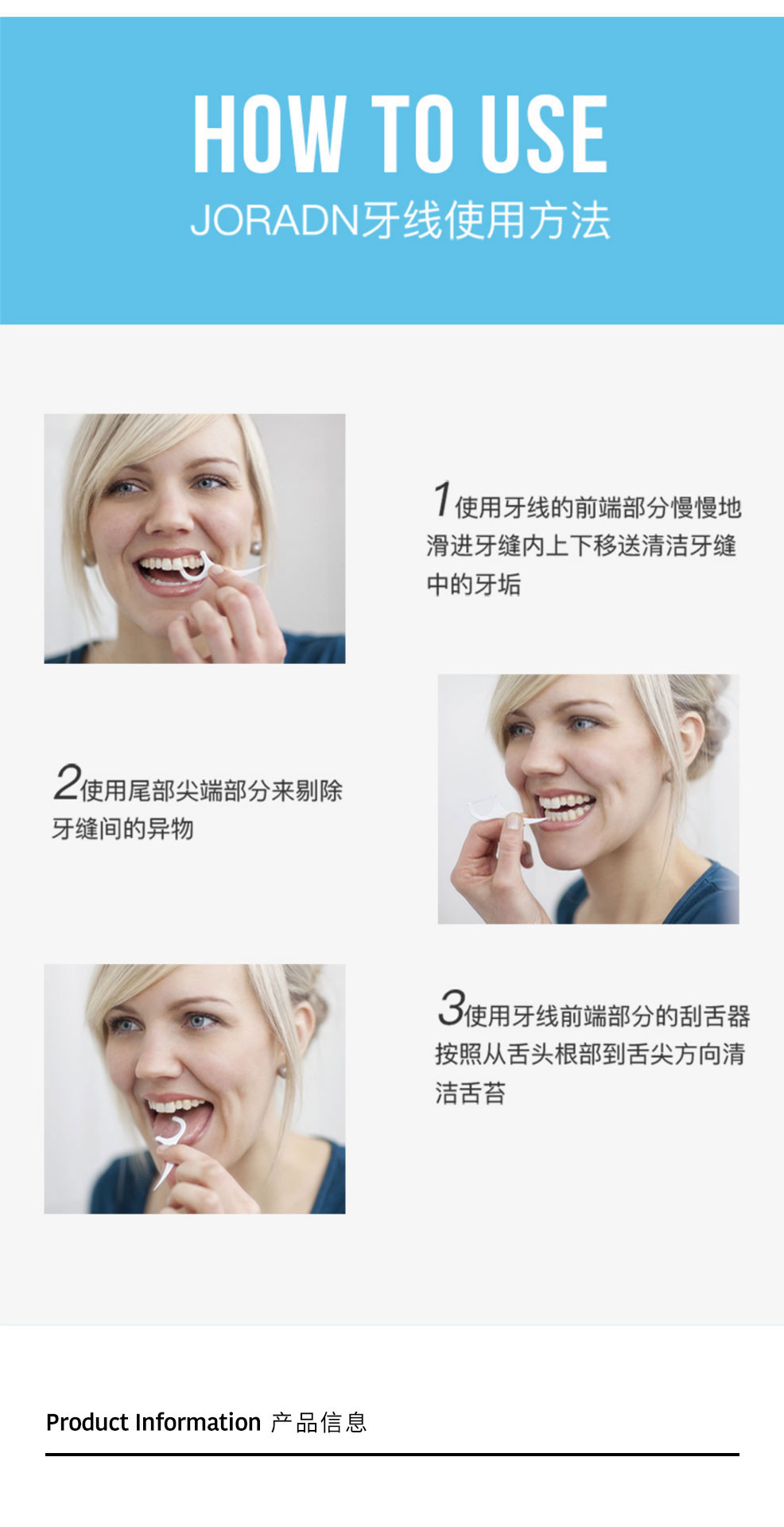 HOW TO USE

JORADN牙线使用方法

1使用牙线的前端部分慢慢地滑进牙缝内上下移送清洁牙缝中的牙垢

2使用尾部尖端部分来剔除牙缝间的异物

3使用牙线前端部分的刮舌器按照从舌头根部到舌尖方向清洁舌苔

Product Information 产品信息