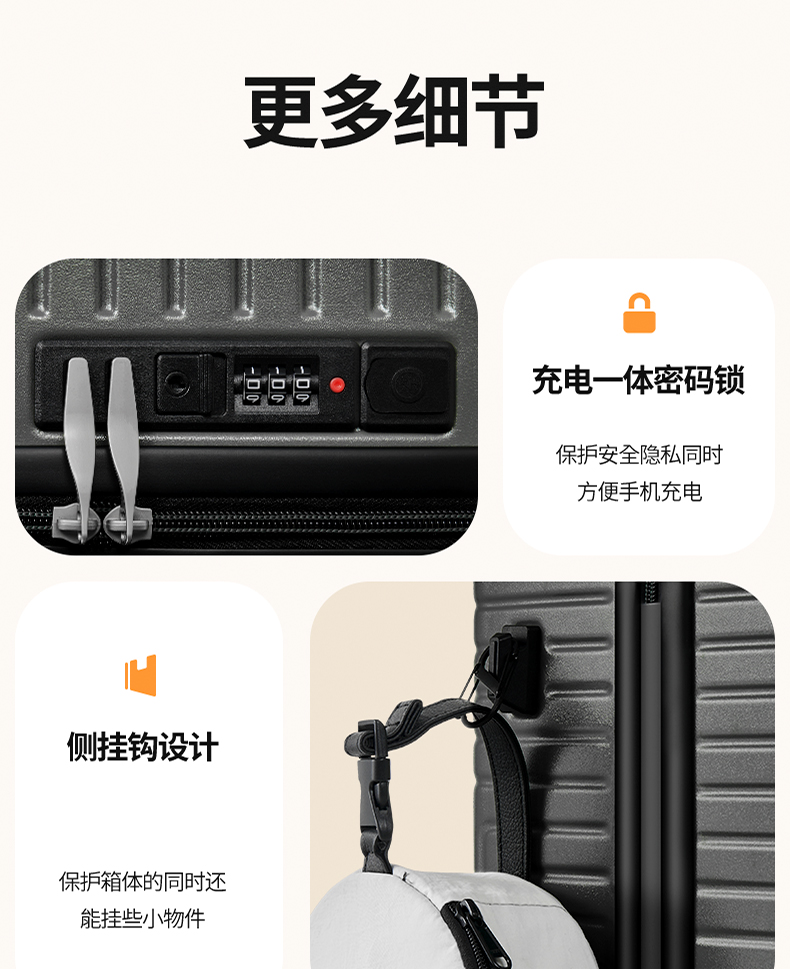 更多细节

充电一体密码锁

保护安全隐私同时
方便手机充电

侧挂钩设计

保护箱体的同时还
能挂些小物件