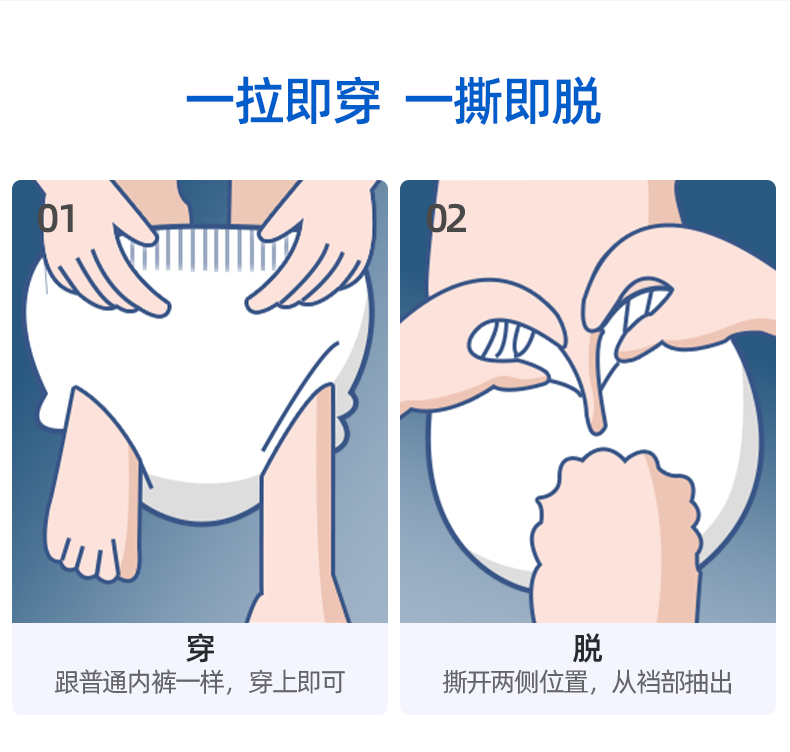 一拉即穿 一撕即脱

01

穿
跟普通内裤一样，穿上即可

02

脱
撕开两侧位置，从裆部抽出