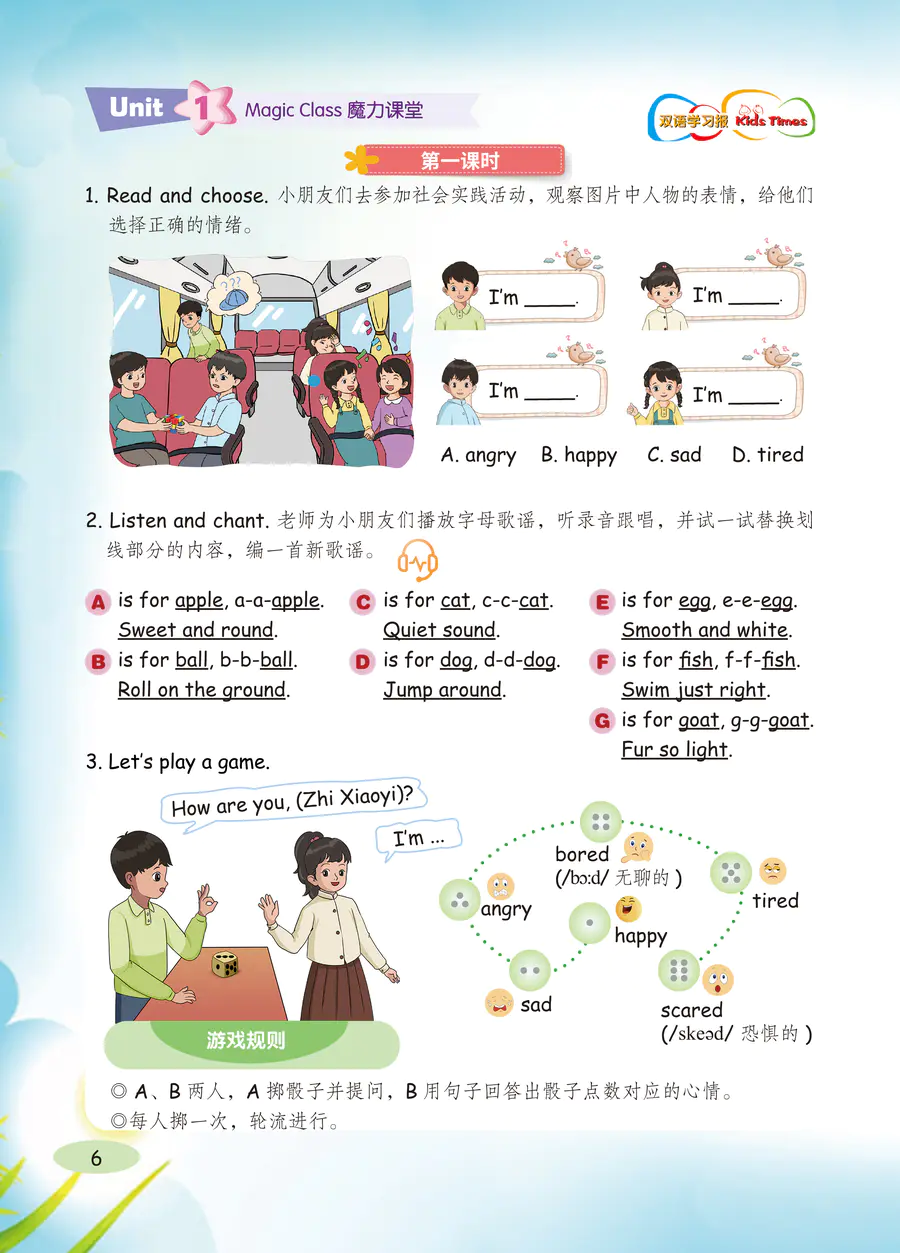 Unit 1 Magic Class 魔力课堂

双语学习报 Kids Times

第一课时

1. Read and choose. 小朋友们去参加社会实践活动，观察图片中人物的表情，给他们选择正确的情绪。

I'm _____.

I'm _____.

I'm _____.

I'm _____.

A. angry B. happy C. sad D. tired

2. Listen and chant. 老师为小朋友们播放字母歌谣，听录音跟唱，并试一试替换划线部分的内容，编一首新歌谣。

A is for apple, a-a-apple. Sweet and round.

B is for ball, b-b-ball. Roll on the ground.

C is for cat, c-c-cat. Quiet sound.

D is for dog, d-d-dog. Jump around.

E is for egg, e-e-egg. Smooth and white.

F is for fish, f-f-fish. Swim just right.

G is for goat, g-g-goat. Fur so light.

3. Let's play a game.

How are you, (Zhi Xiaoyi)?

I'm ...

bored (/bɔːd/ 无聊的)

tired

angry

happy

sad

scared (/skeəd/ 恐惧的)

游戏规则

◎ A、B 两人，A 掷骰子并提问，B 用句子回答出骰子点数对应的心情。
◎每人掷一次，轮流进行。

6