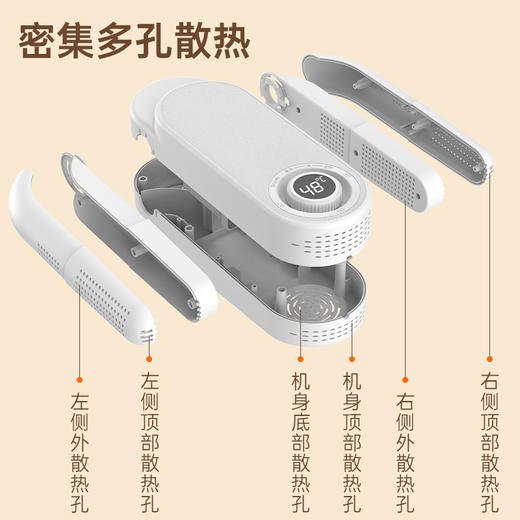 密集多孔散热

48°C

左侧外散热孔

左侧顶部散热孔

机身底部散热孔

机身顶部散热孔

右侧外散热孔

右侧顶部散热孔