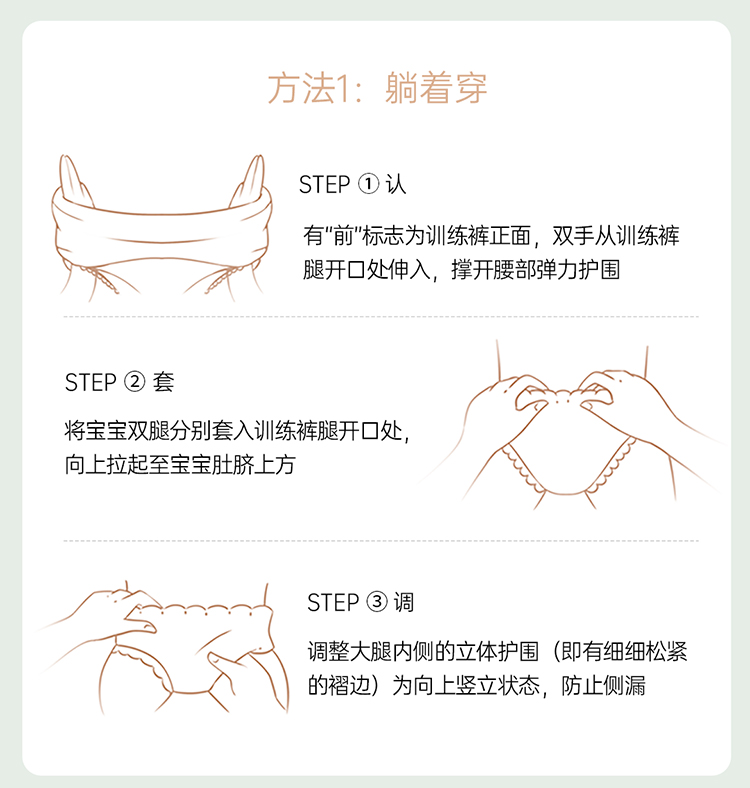 方法1：躺着穿

STEP ① 认

有“前”标志为训练裤正面，双手从训练裤腿开口处伸入，撑开腰部弹力护围

STEP ② 套

将宝宝双腿分别套入训练裤腿开口处，向上拉起至宝宝肚脐上方

STEP ③ 调

调整大腿内侧的立体护围（即有细细松紧的褶边）为向上竖立状态，防止侧漏