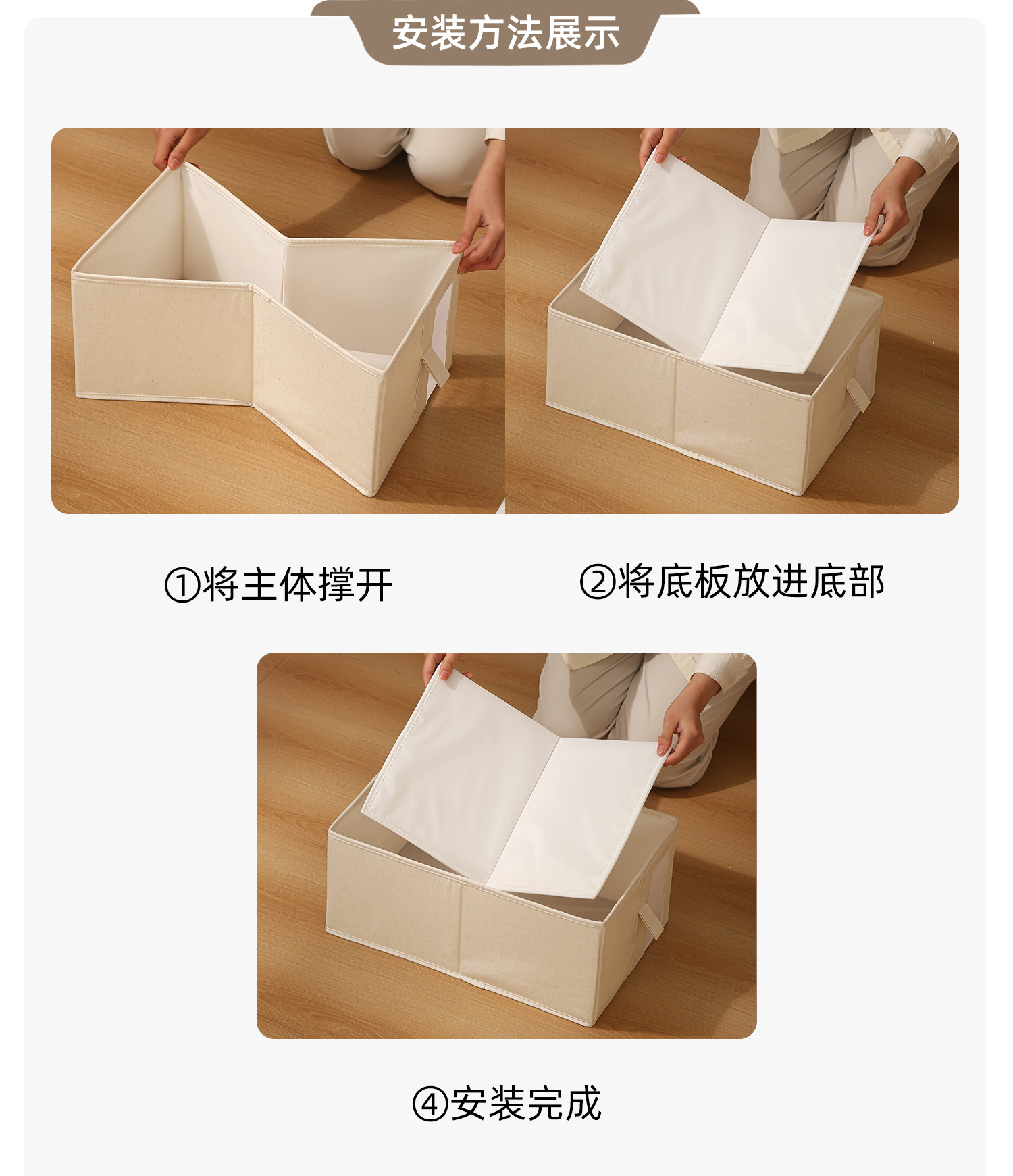 安装方法展示

①将主体撑开

②将底板放进底部

④安装完成