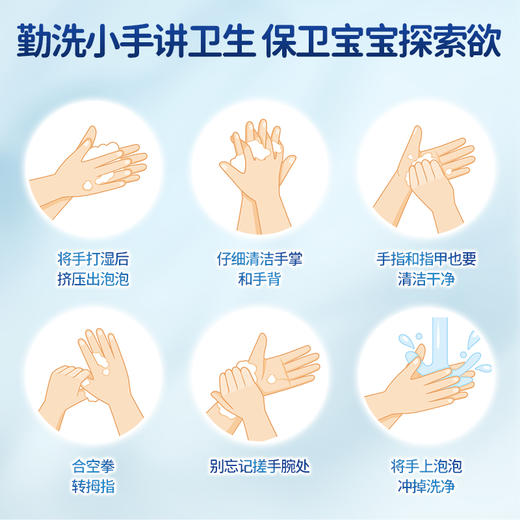 勤洗小手讲卫生 保卫宝宝探索欲

将手打湿后
挤压出泡泡

仔细清洁手掌
和手背

手指和指甲也要
清洁干净

合空拳
转拇指

别忘记搓手腕处

将手上泡泡
冲掉洗净