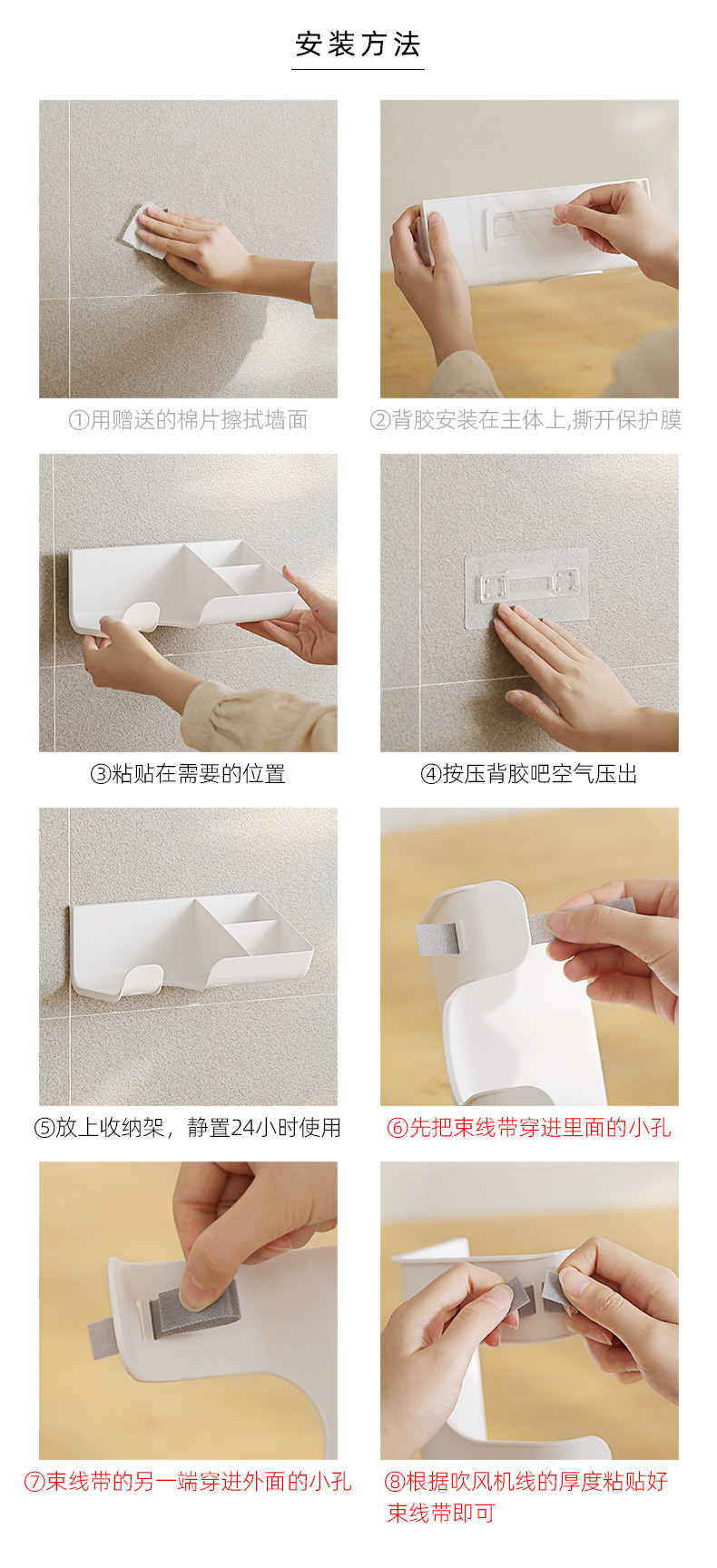 安装方法

①用赠送的棉片擦拭墙面

②背胶安装在主体上,撕开保护膜

③粘贴在需要的位置

④按压背胶吧空气压出

⑤放上收纳架，静置24小时使用

⑥先把束线带穿进里面的小孔

⑦束线带的另一端穿进外面的小孔

⑧根据吹风机线的厚度粘贴好束线带即可