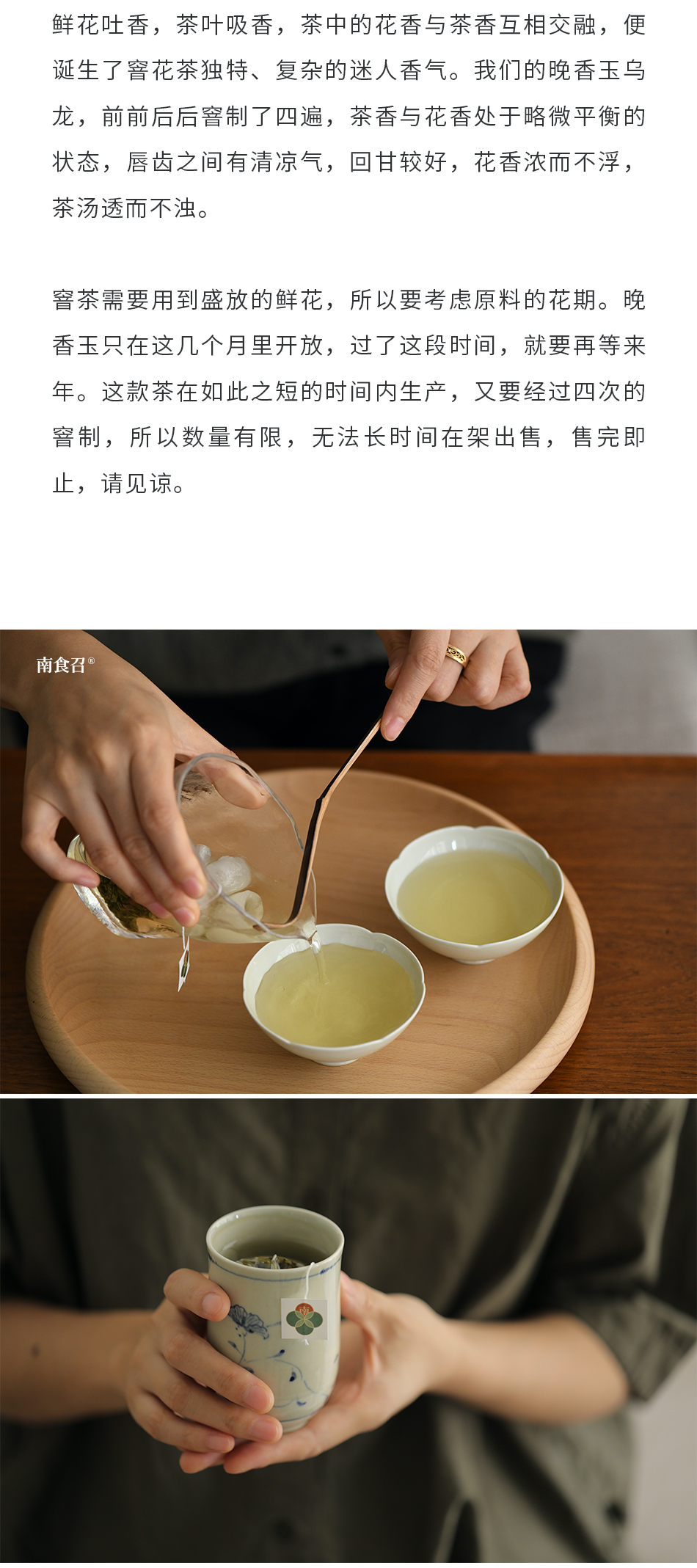 鲜花吐香，茶叶吸香，茶中的花香与茶香互相交融，便诞生了窨花茶独特、复杂的迷人香气。我们的晚香玉乌龙，前前后后窨制了四遍，茶香与花香处于略微平衡的状态，唇齿之间有清凉气，回甘较好，花香浓而不浮，茶汤透而不浊。

窨茶需要用到盛放的鲜花，所以要考虑原料的花期。晚香玉只在这几个月里开放，过了这段时间，就要再等来年。这款茶在如此之短的时间内生产，又要经过四次的窨制，所以数量有限，无法长时间在架出售，售完即止，请见谅。

南食召®