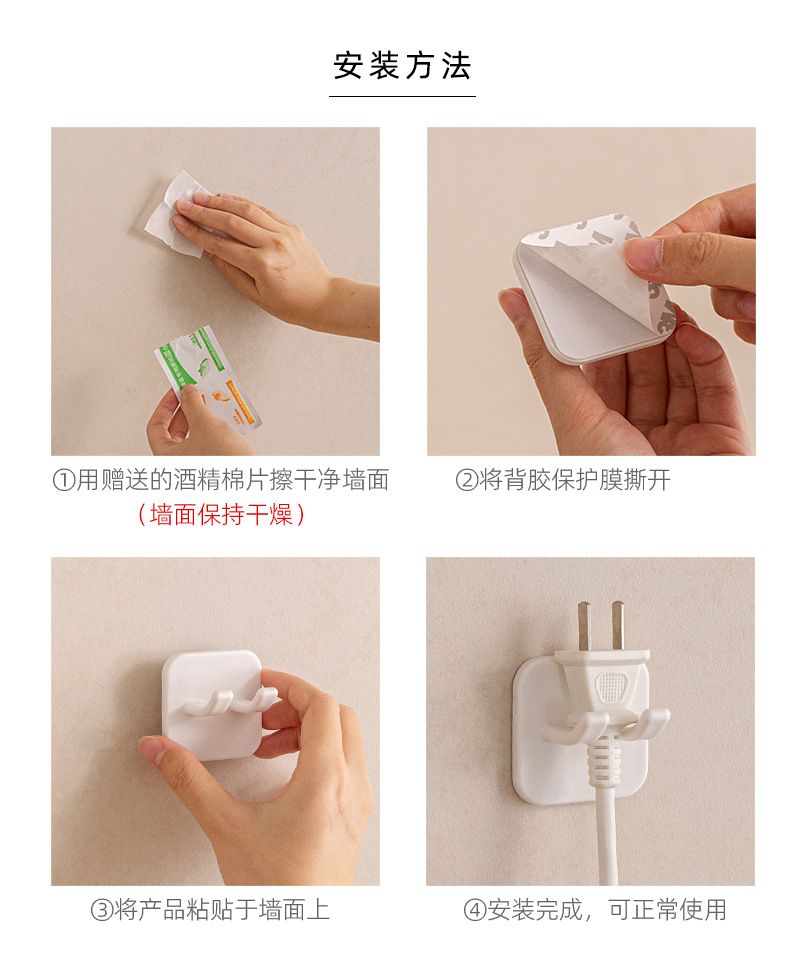 安装方法

①用赠送的酒精棉片擦干净墙面
（墙面保持干燥）

②将背胶保护膜撕开

③将产品粘贴于墙面上

④安装完成，可正常使用