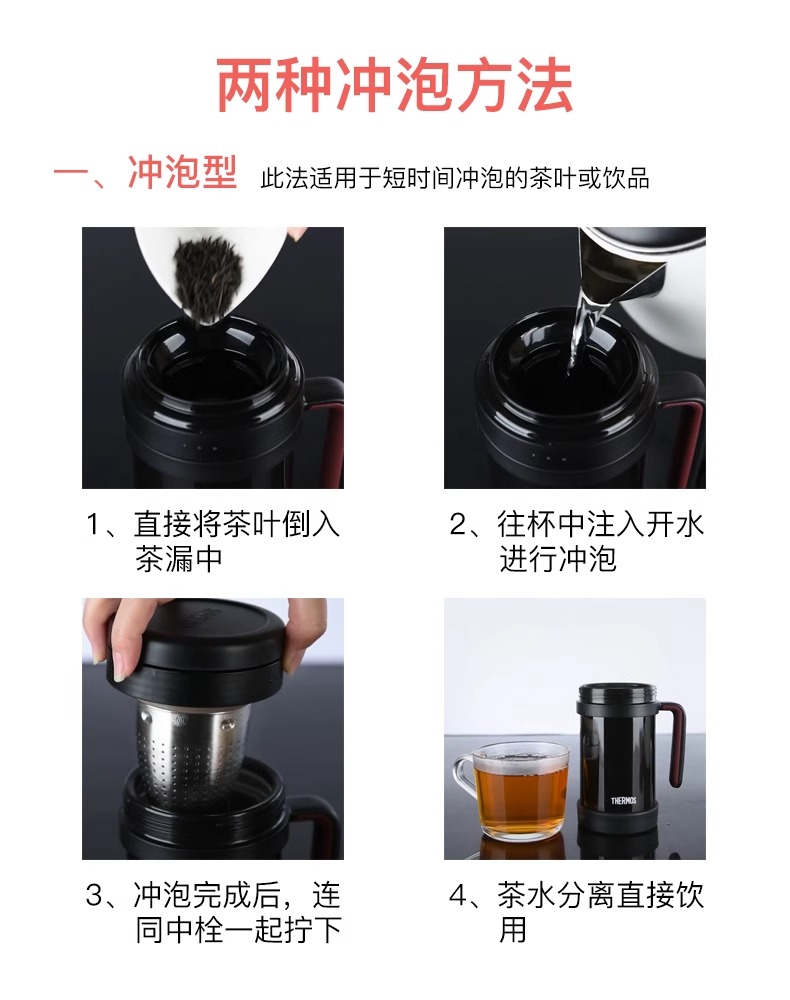 两种冲泡方法

一、冲泡型 此法适用于短时间冲泡的茶叶或饮品

1、直接将茶叶倒入茶漏中

2、往杯中注入开水进行冲泡

3、冲泡完成后，连同中栓一起拧下

THERMOS

4、茶水分离直接饮用