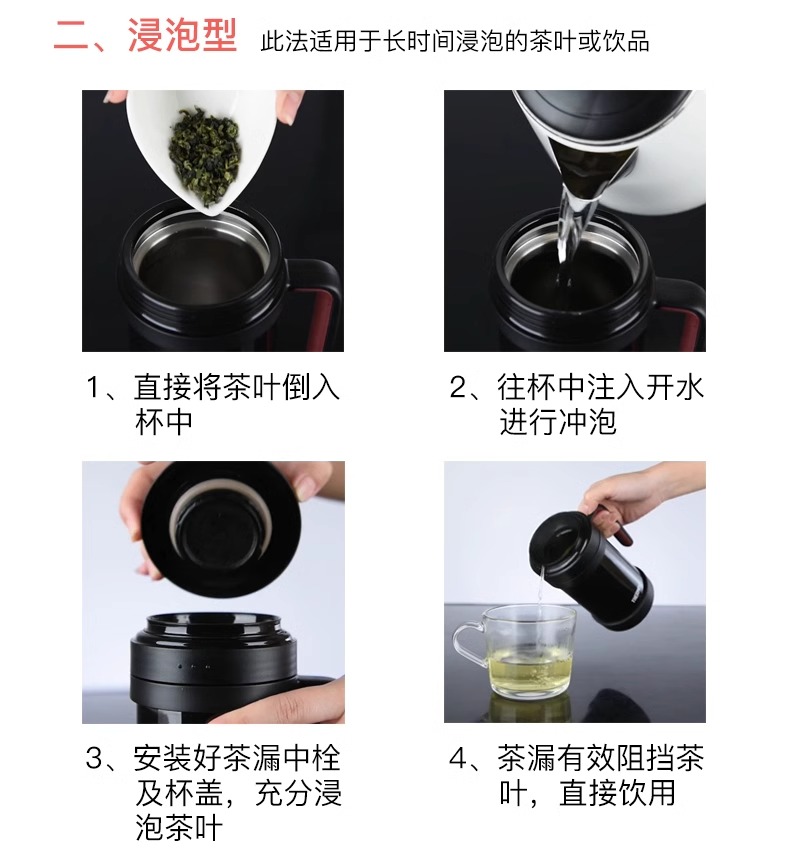 二、浸泡型 此法适用于长时间浸泡的茶叶或饮品

1、直接将茶叶倒入杯中

2、往杯中注入开水进行冲泡

3、安装好茶漏中栓及杯盖，充分浸泡茶叶

4、茶漏有效阻挡茶叶，直接饮用