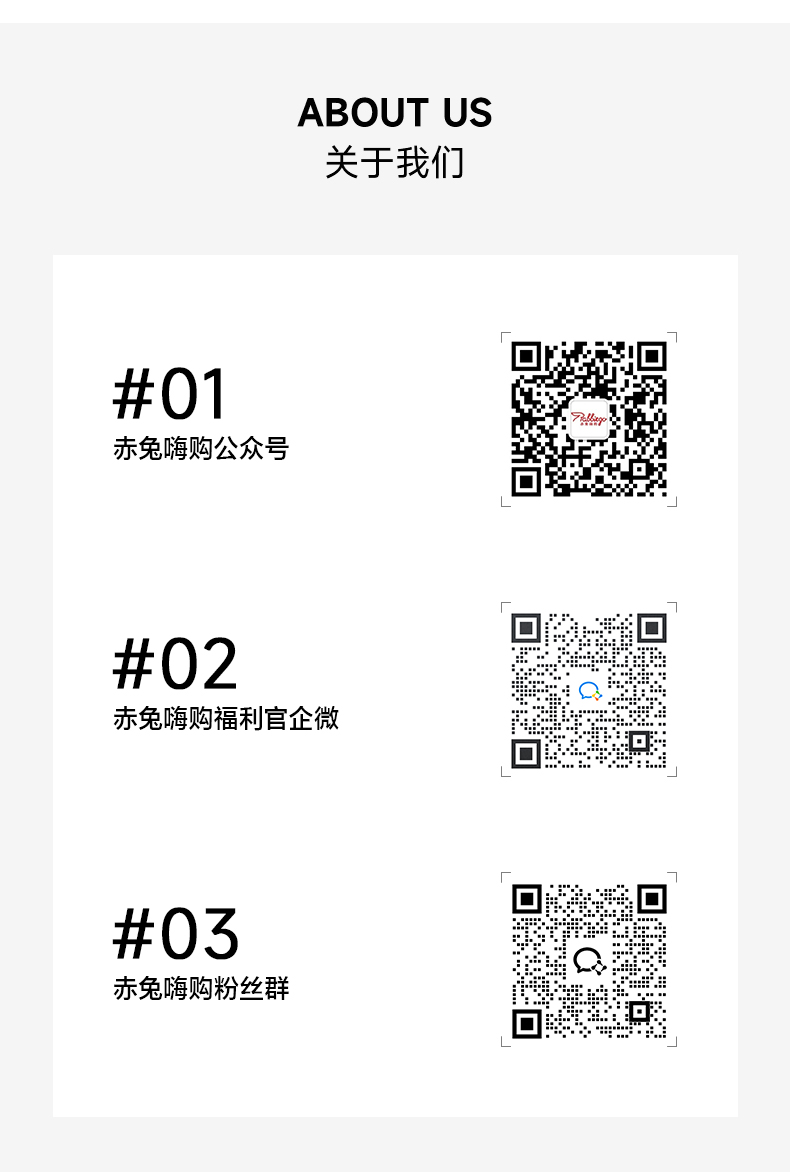 ABOUT US
关于我们

#01
赤兔嗨购公众号

#02
赤兔嗨购福利官企微

#03
赤兔嗨购粉丝群