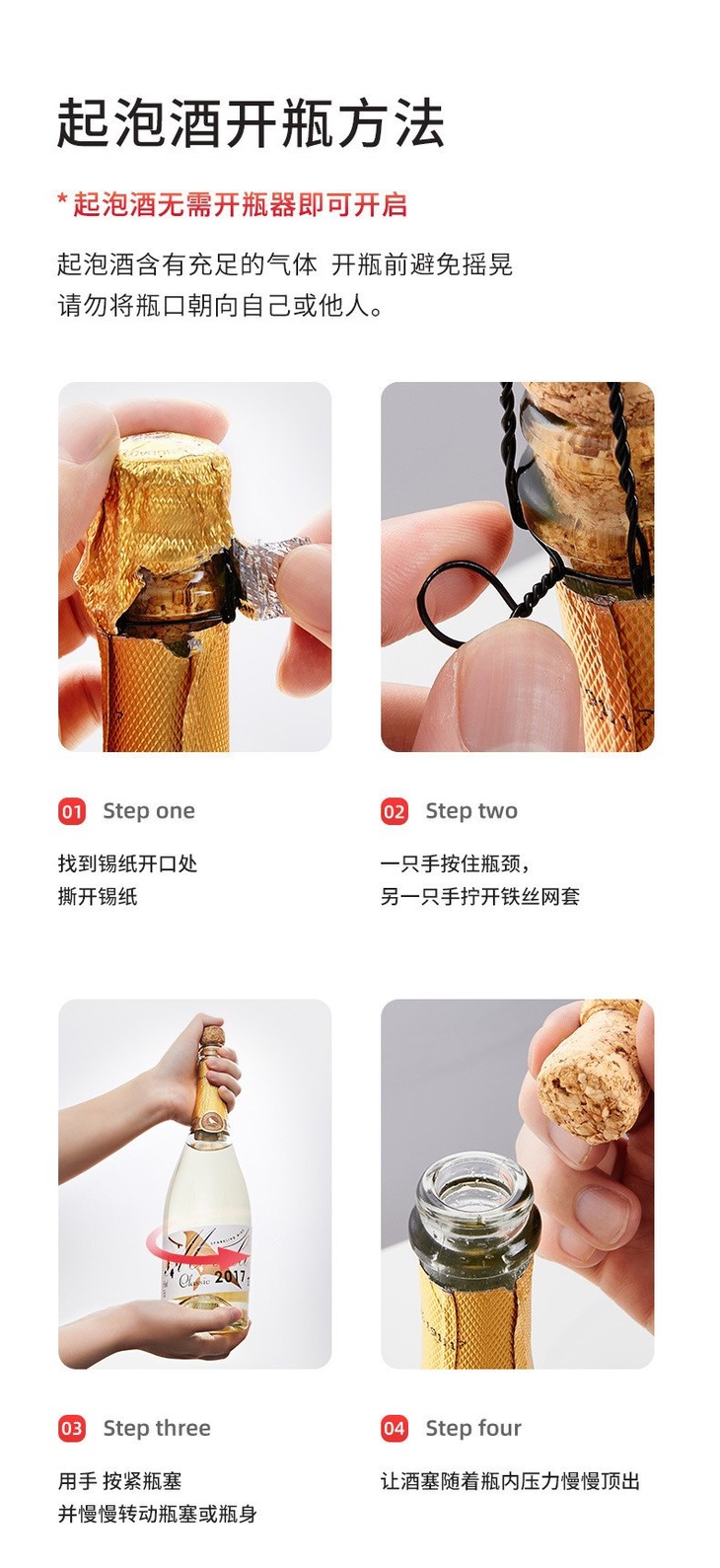 起泡酒开瓶方法

* 起泡酒无需开瓶器即可开启

起泡酒含有充足的气体 开瓶前避免摇晃
请勿将瓶口朝向自己或他人。

01 Step one

找到锡纸开口处
撕开锡纸

02 Step two

一只手按住瓶颈，
另一只手拧开铁丝网套

Classic 2017

03 Step three

用手 按紧瓶塞
并慢慢转动瓶塞或瓶身

04 Step four

让酒塞随着瓶内压力慢慢顶出