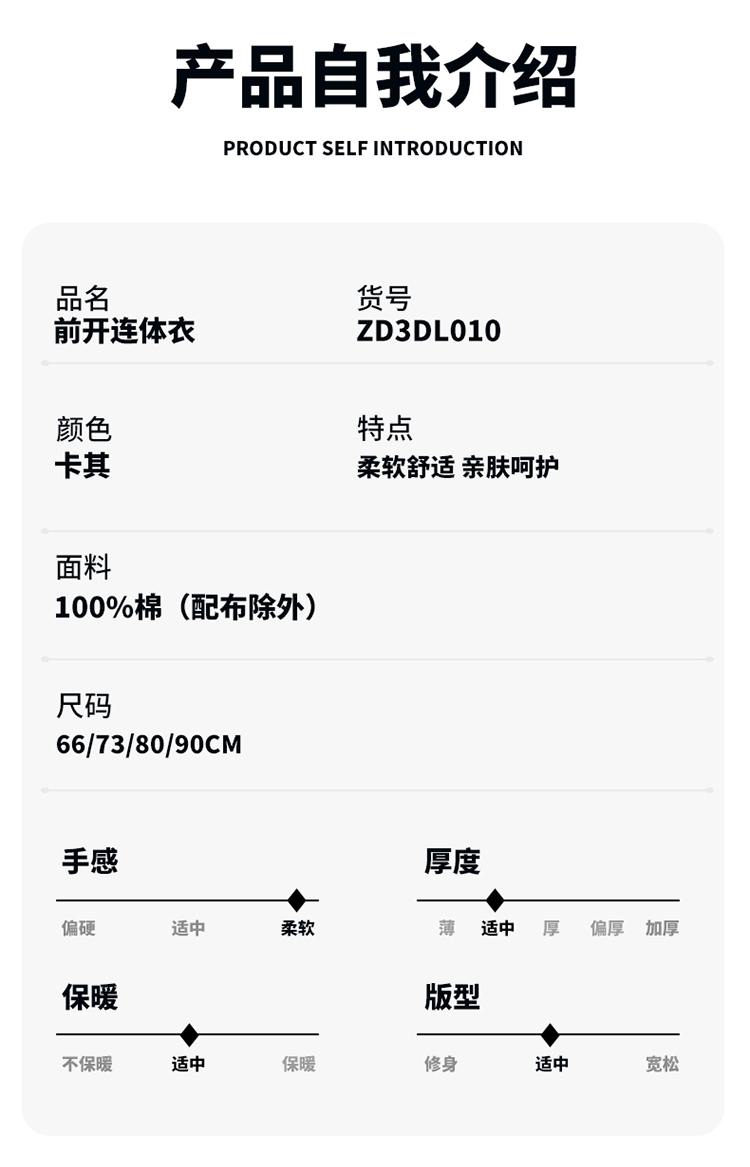 产品自我介绍

PRODUCT SELF INTRODUCTION

品名
前开连体衣

货号
ZD3DL010

颜色
卡其

特点
柔软舒适 亲肤呵护

面料
100%棉（配布除外）

尺码
66/73/80/90CM

手感
偏硬 适中 柔软

厚度
薄 适中 厚 偏厚 加厚

保暖
不保暖 适中 保暖

版型
修身 适中 宽松