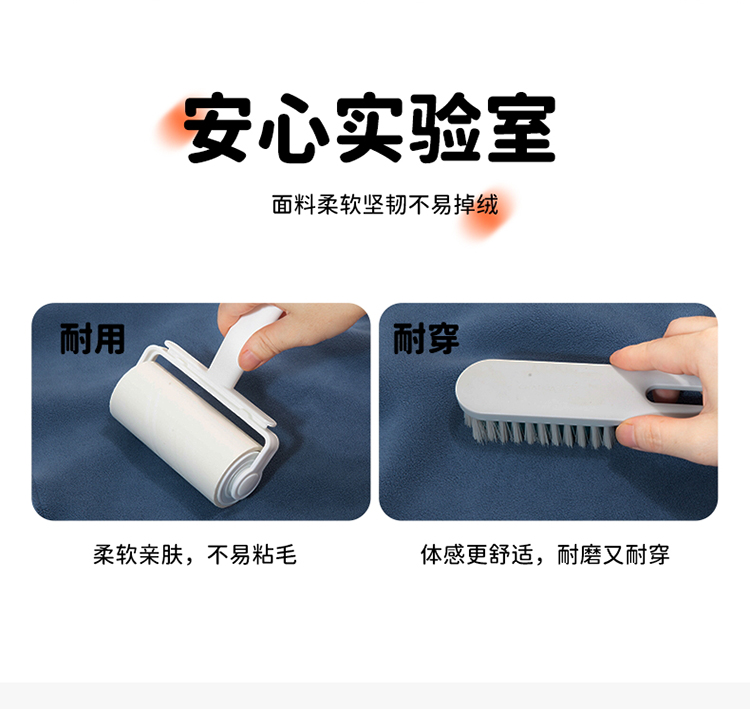 安心实验室

面料柔软坚韧不易掉绒

耐用

柔软亲肤，不易粘毛

耐穿

体感更舒适，耐磨又耐穿