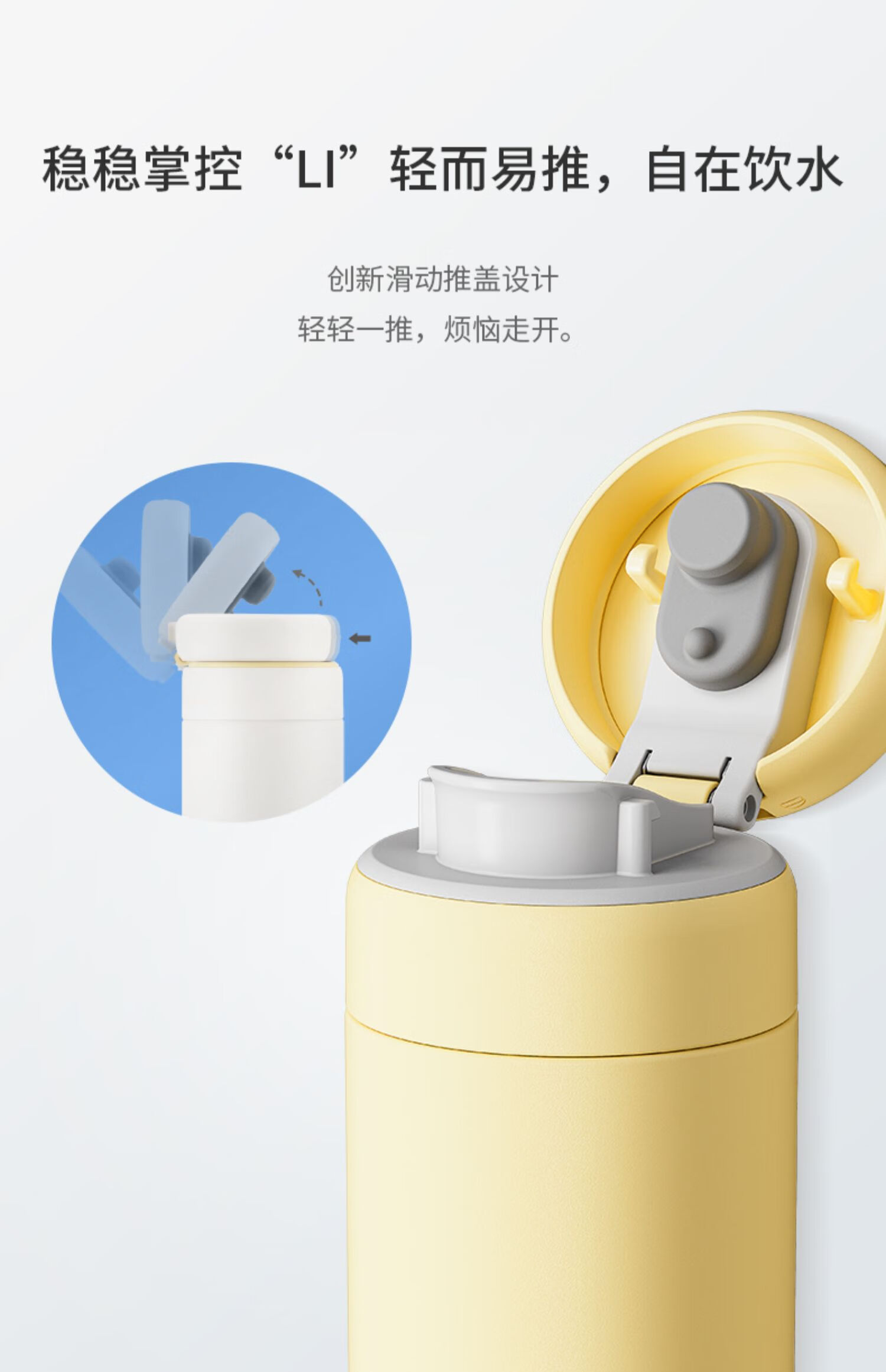 稳稳掌控“LI”轻而易推，自在饮水

创新滑动推盖设计
轻轻一推，烦恼走开。