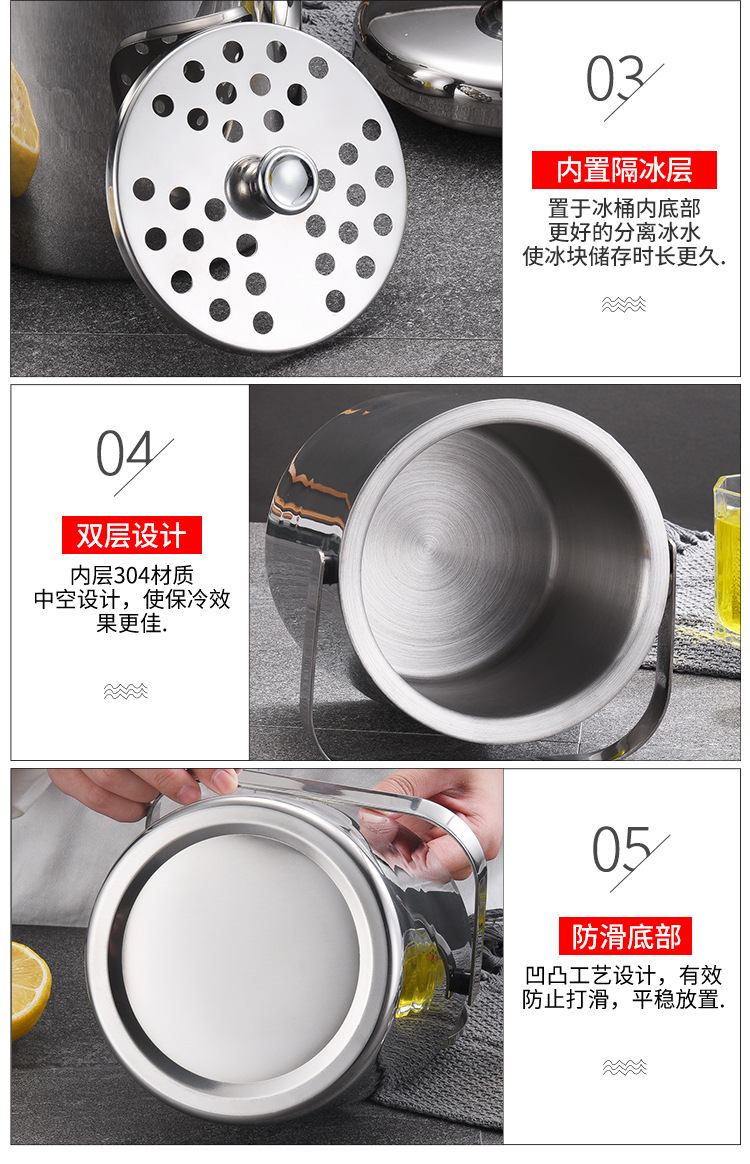 03

内置隔冰层

置于冰桶内底部
更好的分离冰水
使冰块储存时长更久.

04

双层设计

内层304材质
中空设计，使保冷效果更佳.

05

防滑底部

凹凸工艺设计，有效防止打滑，平稳放置.