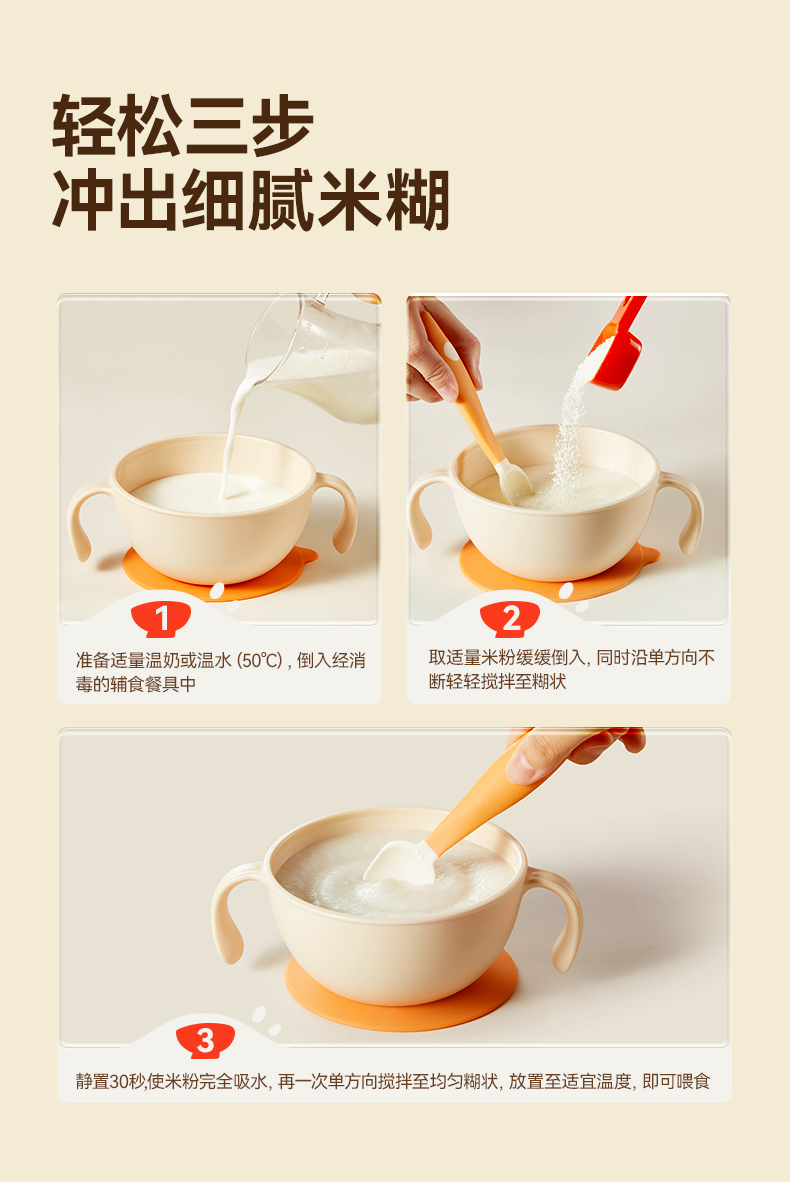 轻松三步
冲出细腻米糊

1

准备适量温奶或温水 (50℃) , 倒入经消毒的辅食餐具中

2

取适量米粉缓缓倒入, 同时沿单方向不断轻轻搅拌至糊状

3

静置30秒,使米粉完全吸水, 再一次单方向搅拌至均匀糊状, 放置至适宜温度, 即可喂食