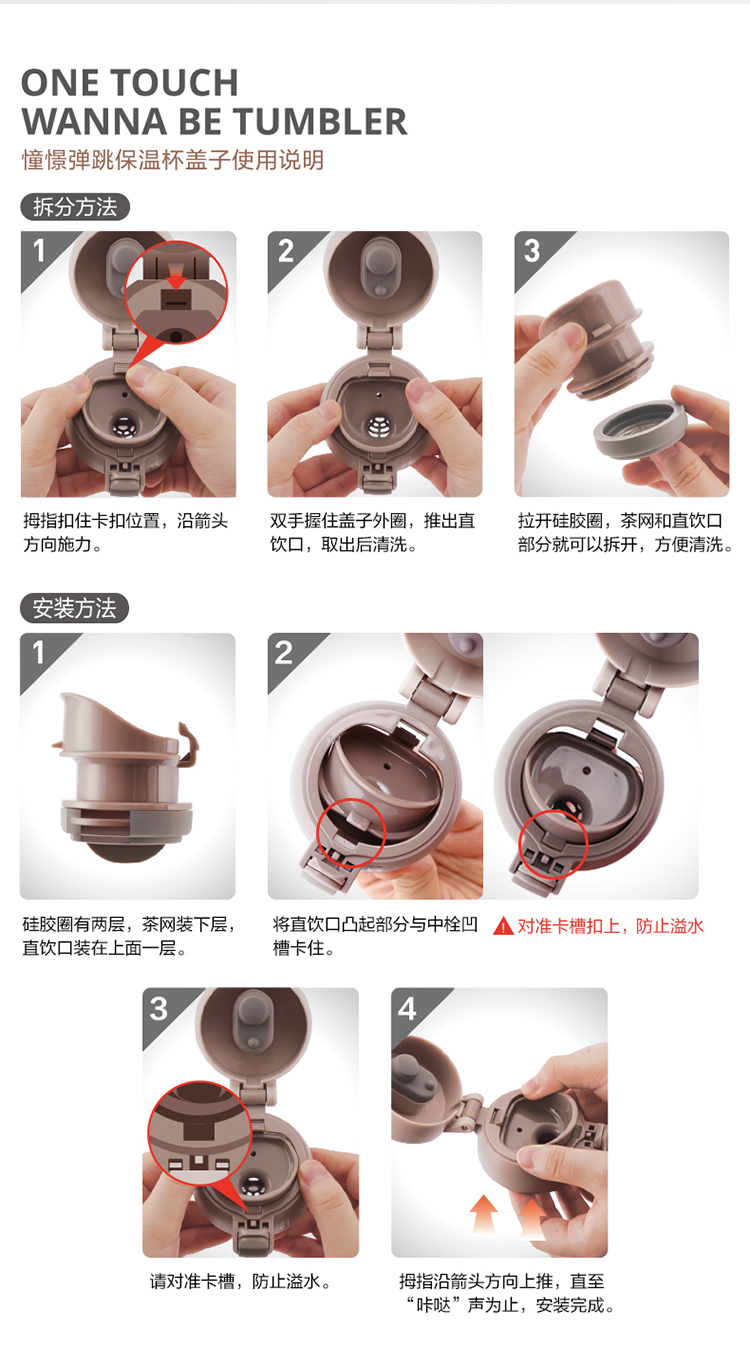 ONE TOUCH
WANNA BE TUMBLER
憧憬弹跳保温杯盖子使用说明

拆分方法

1

拇指扣住卡扣位置，沿箭头方向施力。

2

双手握住盖子外圈，推出直饮口，取出后清洗。

3

拉开硅胶圈，茶网和直饮口部分就可以拆开，方便清洗。

安装方法

1

硅胶圈有两层，茶网装下层，直饮口装在上面一层。

2

将直饮口凸起部分与中栓凹槽卡住。

对准卡槽扣上，防止溢水

3

请对准卡槽，防止溢水。

4

拇指沿箭头方向上推，直至“咔哒”声为止，安装完成。