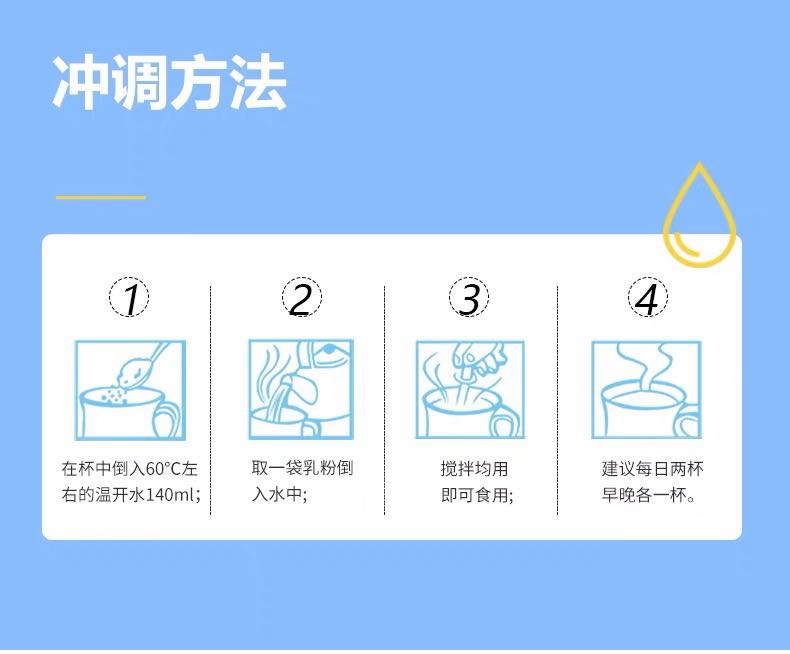 冲调方法

1

在杯中倒入60°C左右的温开水140ml;

2

取一袋乳粉倒入水中;

3

搅拌均用即可食用;

4

建议每日两杯早晚各一杯。