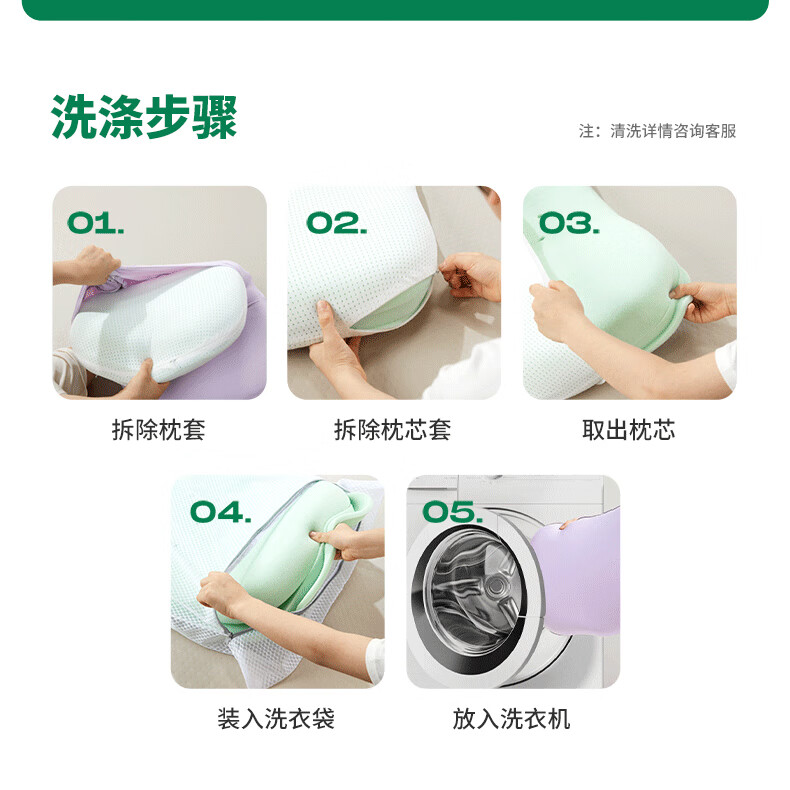 洗涤步骤

注：清洗详情咨询客服

01.

拆除枕套

02.

拆除枕芯套

03.

取出枕芯

04.

装入洗衣袋

05.

放入洗衣机