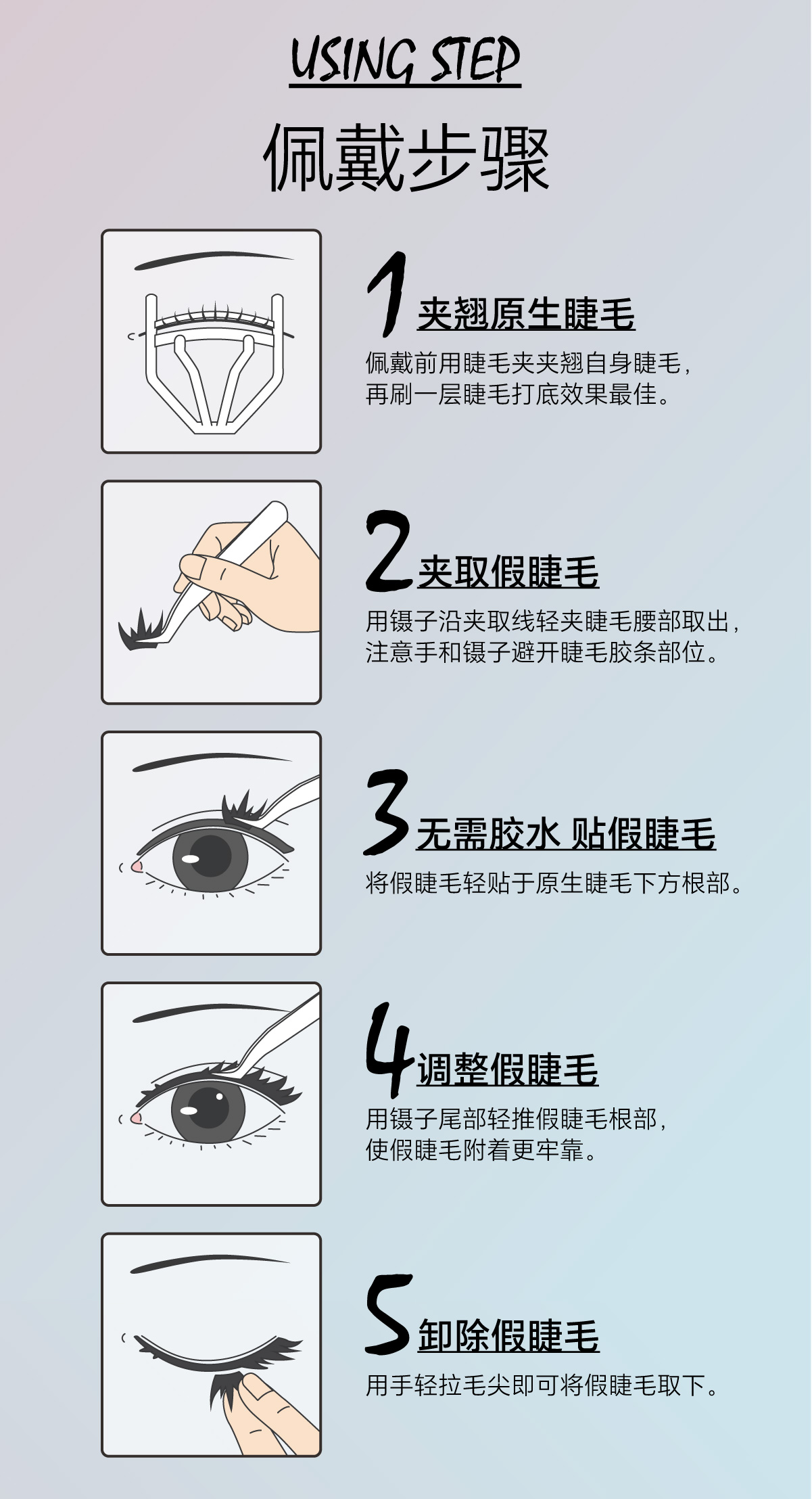 USING STEP

佩戴步骤

1 夹翘原生睫毛

佩戴前用睫毛夹夹翘自身睫毛，再刷一层睫毛打底效果最佳。

2 夹取假睫毛

用镊子沿夹取线轻夹睫毛腰部取出，注意手和镊子避开睫毛胶条部位。

3 无需胶水 贴假睫毛

将假睫毛轻贴于原生睫毛下方根部。

4 调整假睫毛

用镊子尾部轻推假睫毛根部，使假睫毛附着更牢靠。

5 卸除假睫毛

用手轻拉毛尖即可将假睫毛取下。