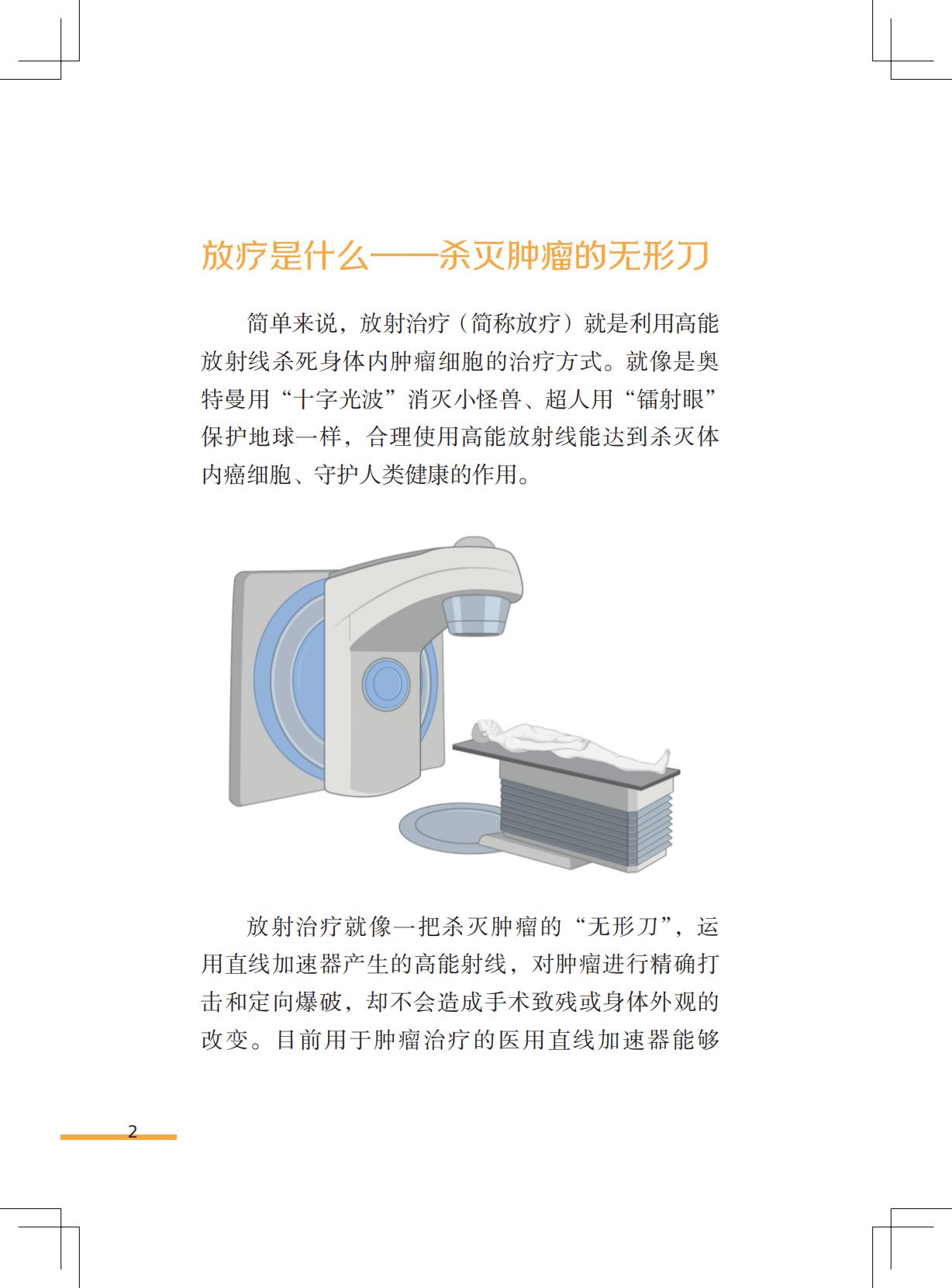 放疗是什么——杀灭肿瘤的无形刀

简单来说，放射治疗（简称放疗）就是利用高能放射线杀死身体内肿瘤细胞的治疗方式。就像是奥特曼用“十字光波”消灭小怪兽、超人用“镭射眼”保护地球一样，合理使用高能放射线能达到杀灭体内癌细胞、守护人类健康的作用。

放射治疗就像一把杀灭肿瘤的“无形刀”，运用直线加速器产生的高能射线，对肿瘤进行精确打击和定向爆破，却不会造成手术致残或身体外观的改变。目前用于肿瘤治疗的医用直线加速器能够

2