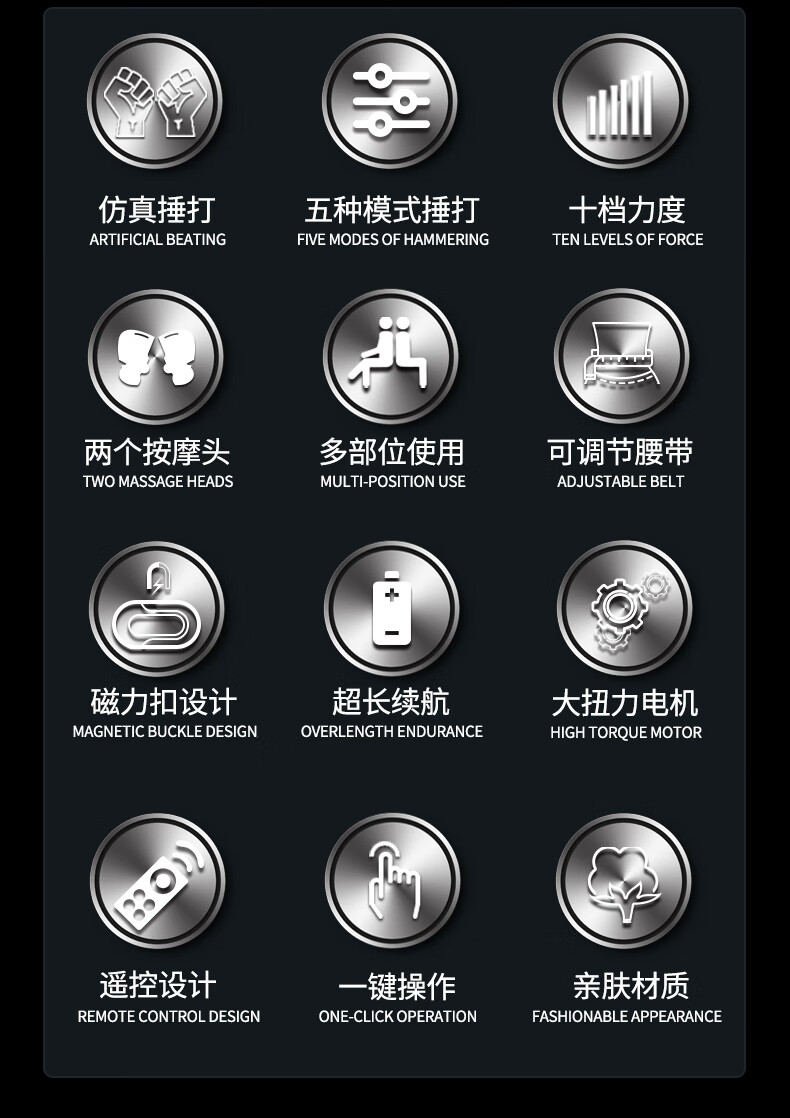 仿真捶打
ARTIFICIAL BEATING

五种模式捶打
FIVE MODES OF HAMMERING

十档力度
TEN LEVELS OF FORCE

两个按摩头
TWO MASSAGE HEADS

多部位使用
MULTI-POSITION USE

可调节腰带
ADJUSTABLE BELT

磁力扣设计
MAGNETIC BUCKLE DESIGN

超长续航
OVERLENGTH ENDURANCE

大扭力电机
HIGH TORQUE MOTOR

遥控设计
REMOTE CONTROL DESIGN

一键操作
ONE-CLICK OPERATION

亲肤材质
FASHIONABLE APPEARANCE