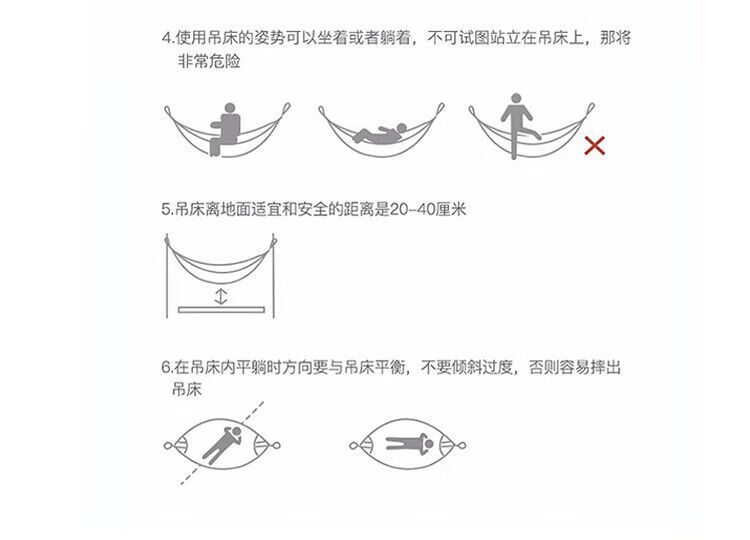 4.使用吊床的姿势可以坐着或者躺着，不可试图站立在吊床上，那将非常危险

5.吊床离地面适宜和安全的距离是20-40厘米

6.在吊床内平躺时方向要与吊床平衡，不要倾斜过度，否则容易摔出吊床