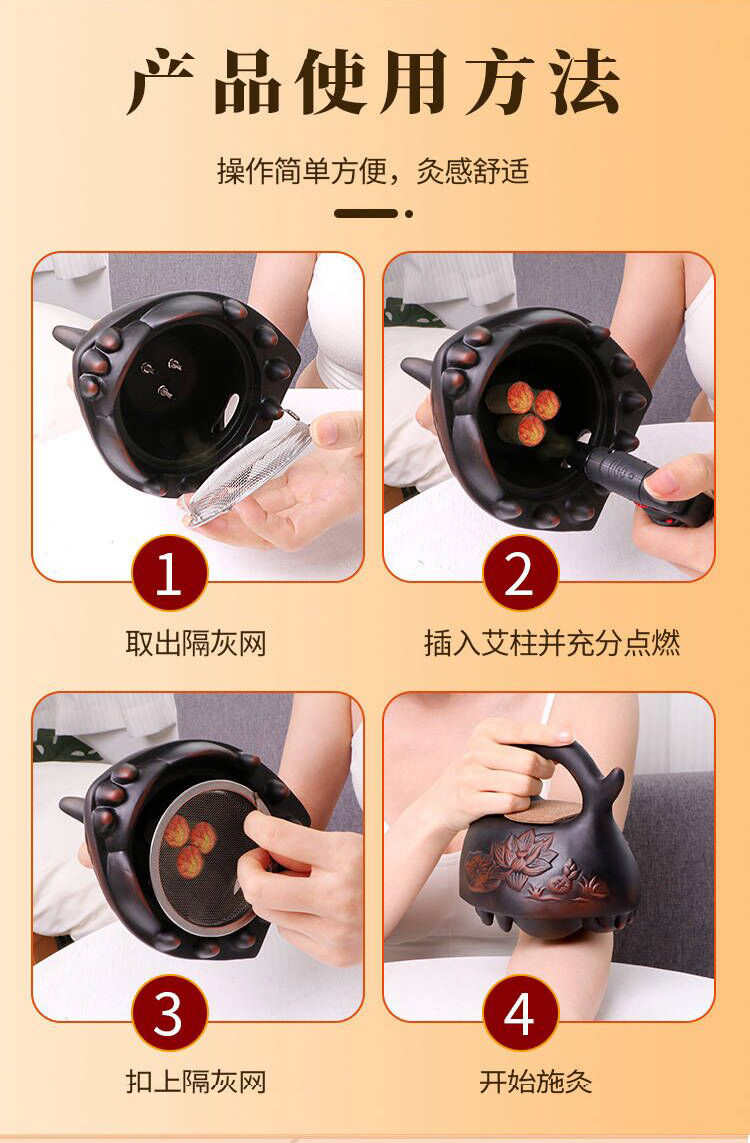 产品使用方法

操作简单方便，灸感舒适

1

取出隔灰网

2

插入艾柱并充分点燃

3

扣上隔灰网

4

开始施灸