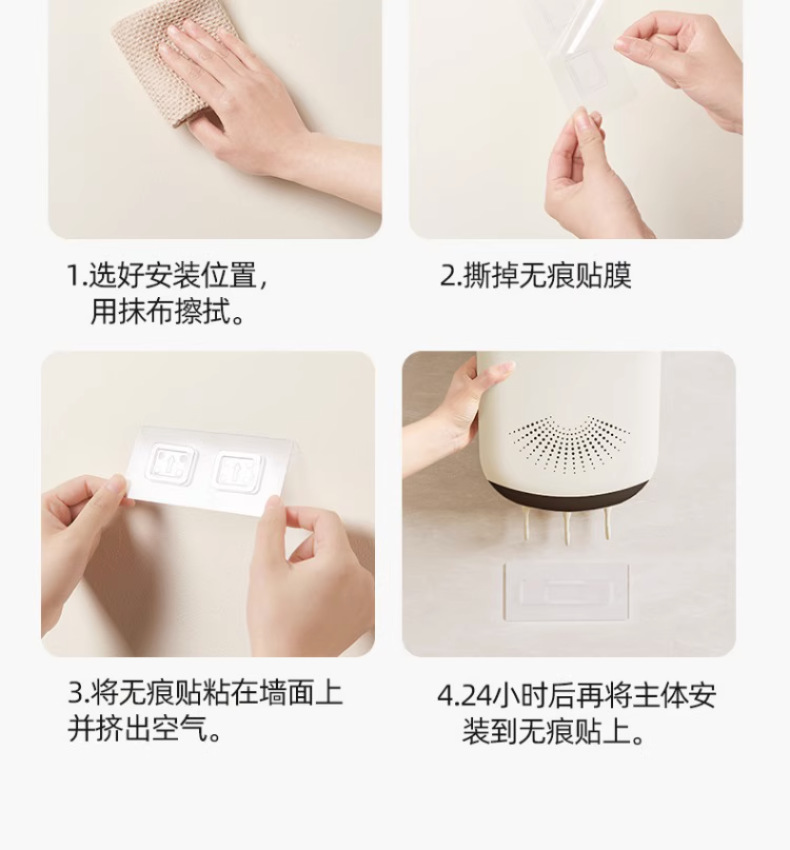 1.选好安装位置，用抹布擦拭。

2.撕掉无痕贴膜

3.将无痕贴粘在墙面上并挤出空气。

4.24小时后再将主体安装到无痕贴上。