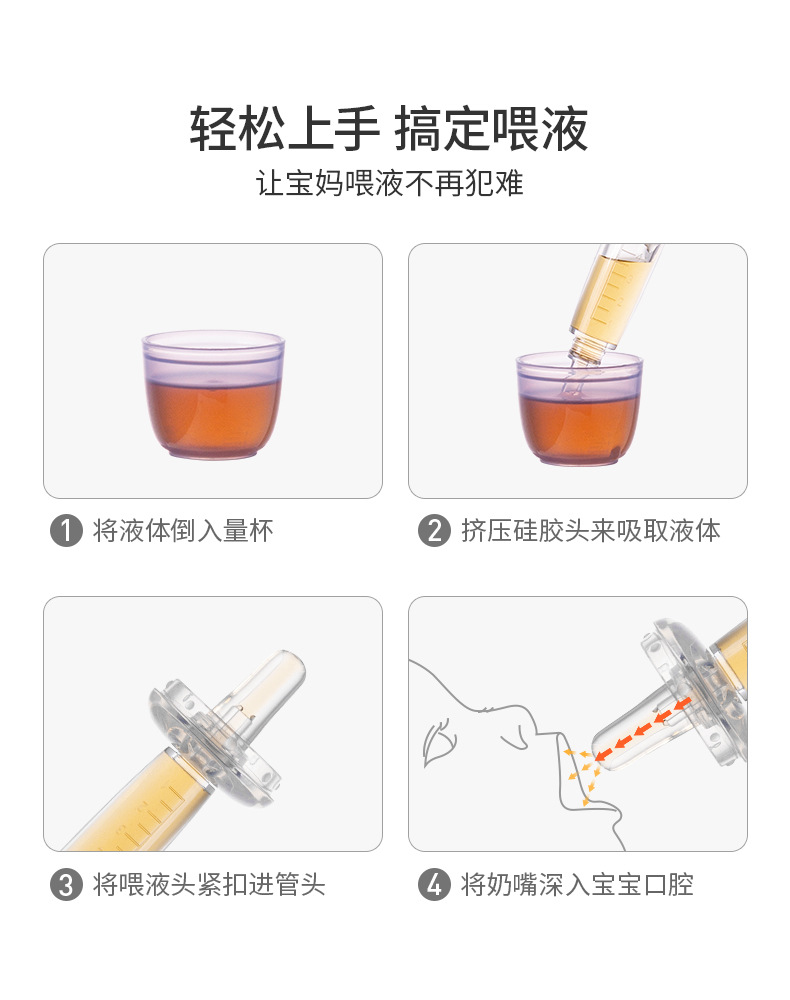 轻松上手 搞定喂液
让宝妈喂液不再犯难

1 将液体倒入量杯

2 挤压硅胶头来吸取液体

3 将喂液头紧扣进管头

4 将奶嘴深入宝宝口腔