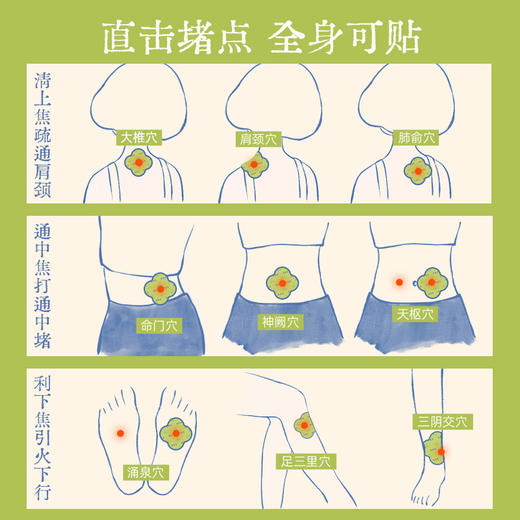 直击堵点 全身可贴

清上焦疏通肩颈

大椎穴

肩颈穴

肺俞穴

通中焦打通中堵

命门穴

神阙穴

天枢穴

利下焦引火下行

涌泉穴

足三里穴

三阴交穴