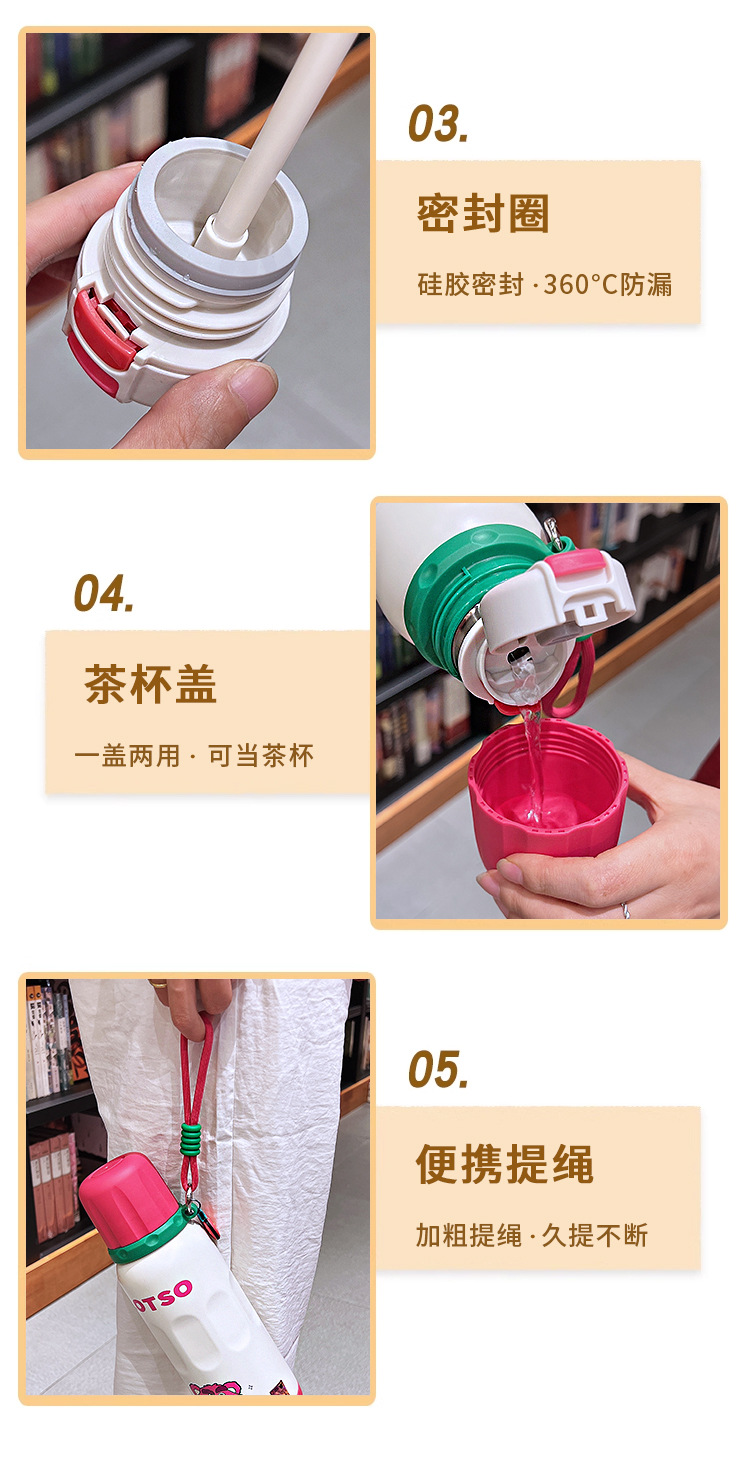 03.

密封圈

硅胶密封 · 360°C防漏

04.

茶杯盖

一盖两用 · 可当茶杯

05.

便携提绳

加粗提绳 · 久提不断

OTSO